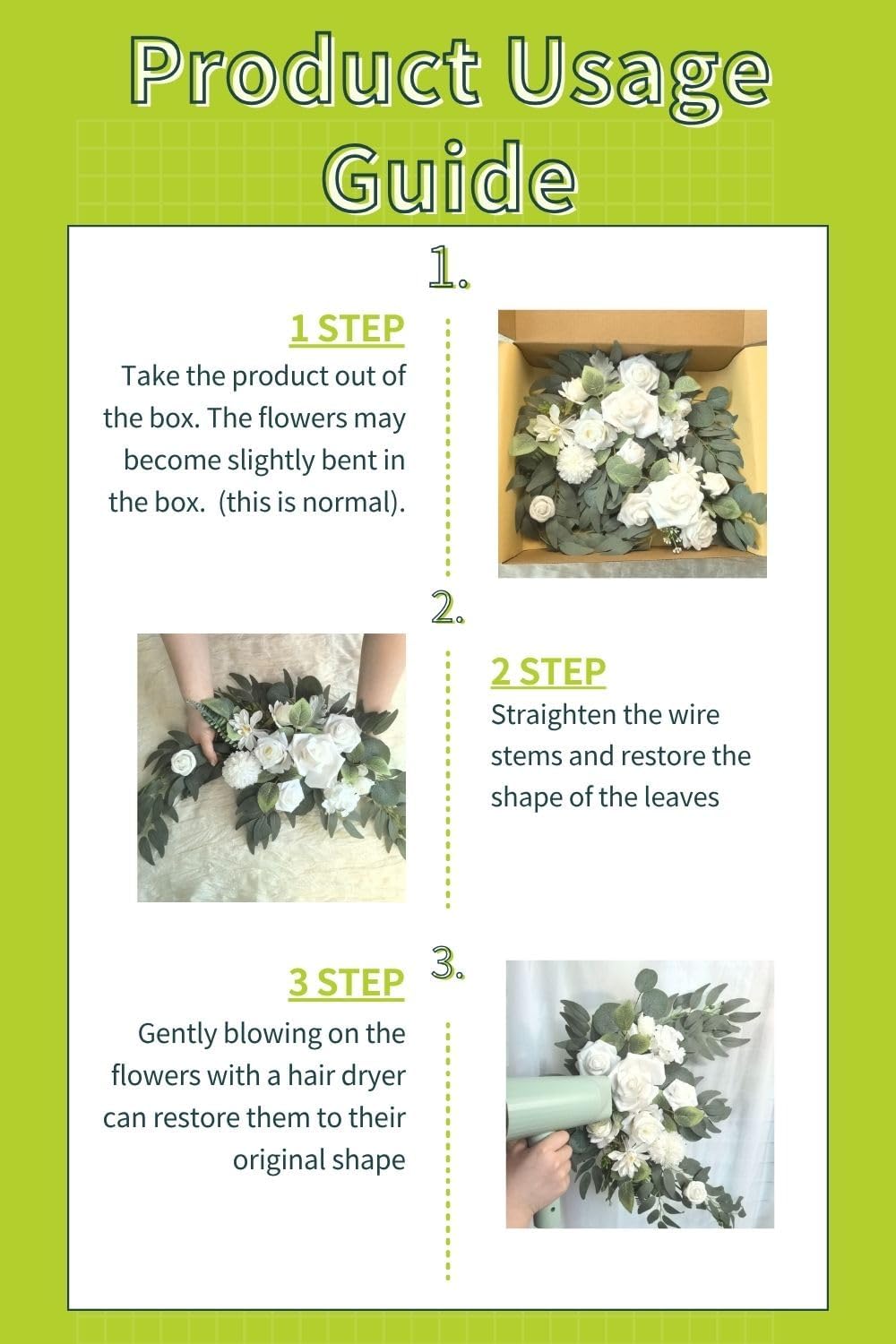 Product Usage Guide

1.

1 STEP

Take the product out of the box. The flowers may become slightly bent in the box.  (this is normal).

2.

2 STEP

Straighten the wire stems and restore the shape of the leaves

3.

3 STEP

Gently blowing on the flowers with a hair dryer can restore them to their original shape