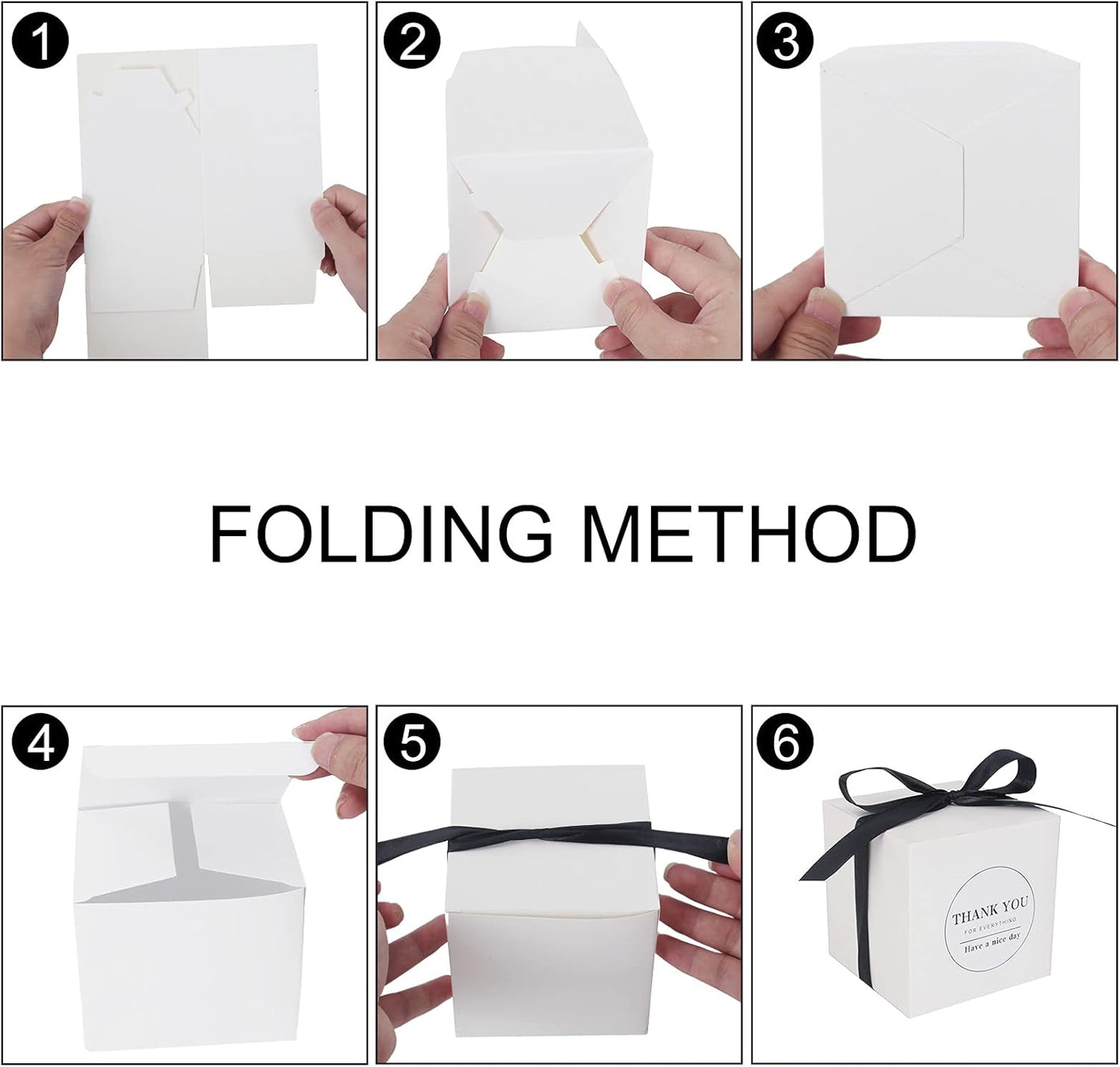 1

2

3

FOLDING METHOD

4

5

6

THANK YOU
FOR EVERYTHING
Have a nice day