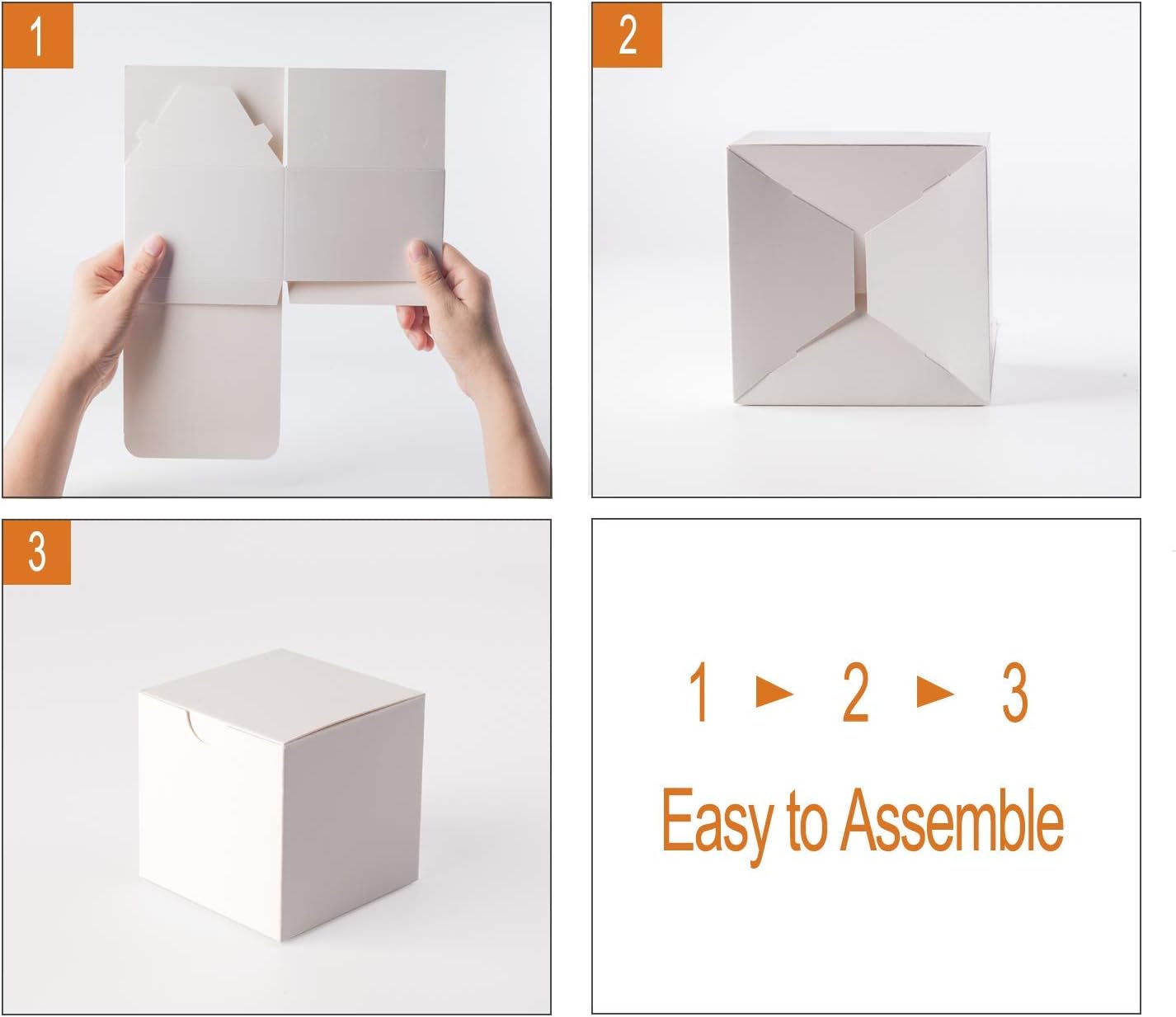 1

2

3

1 ► 2 ► 3

Easy to Assemble