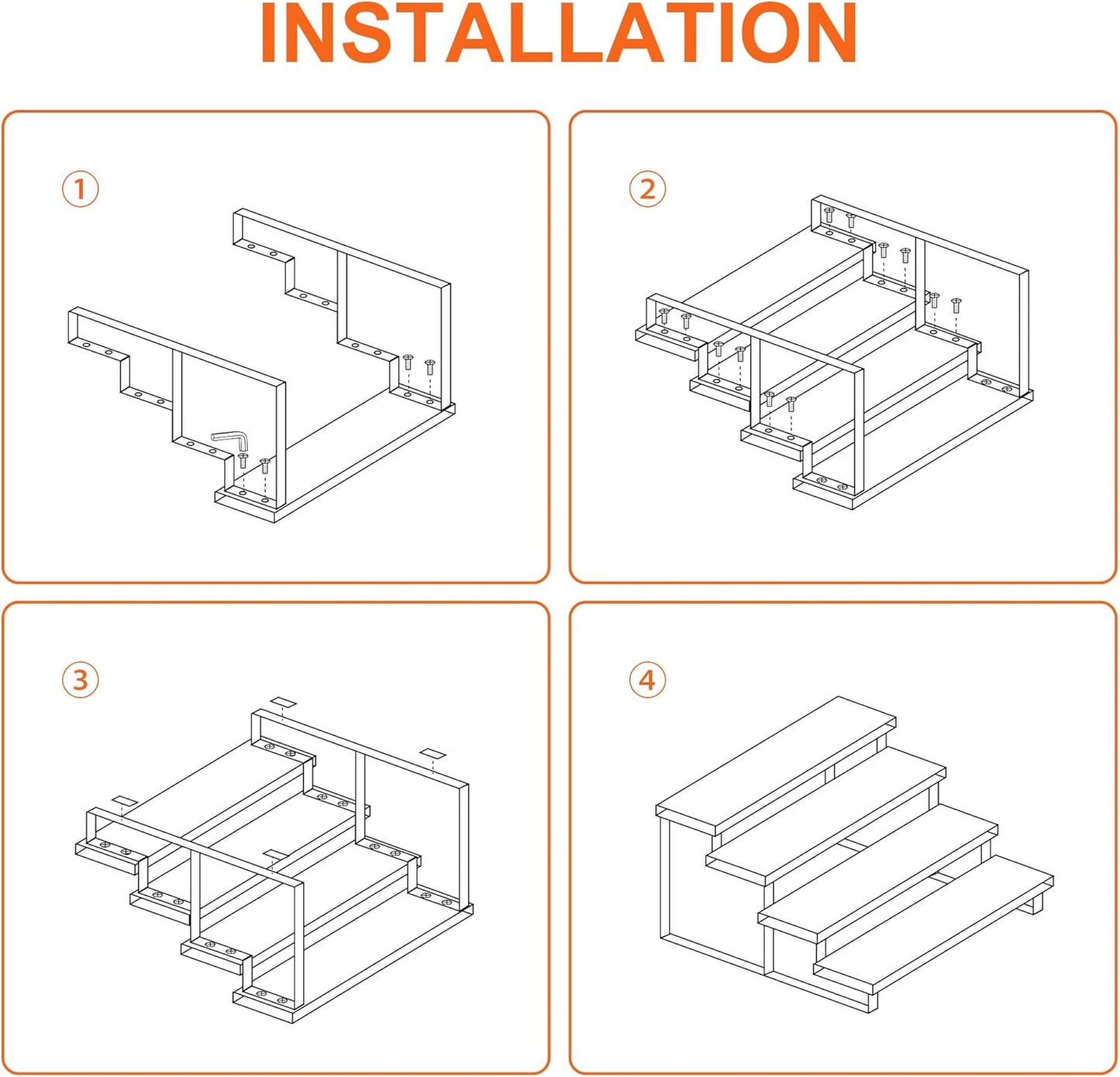 INSTALLATION

①

②

③

④