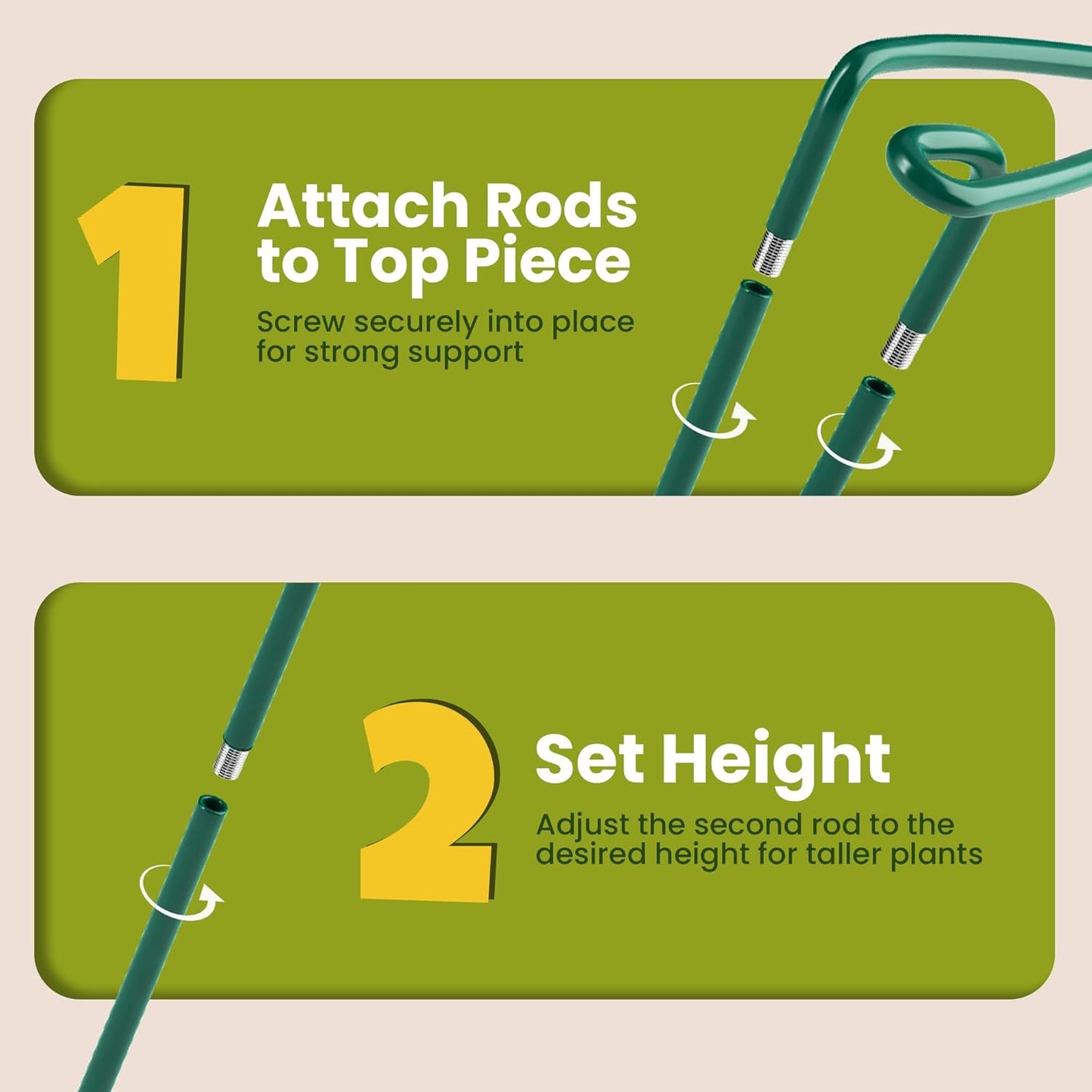 1

Attach Rods to Top Piece

Screw securely into place for strong support

2

Set Height

Adjust the second rod to the desired height for taller plants