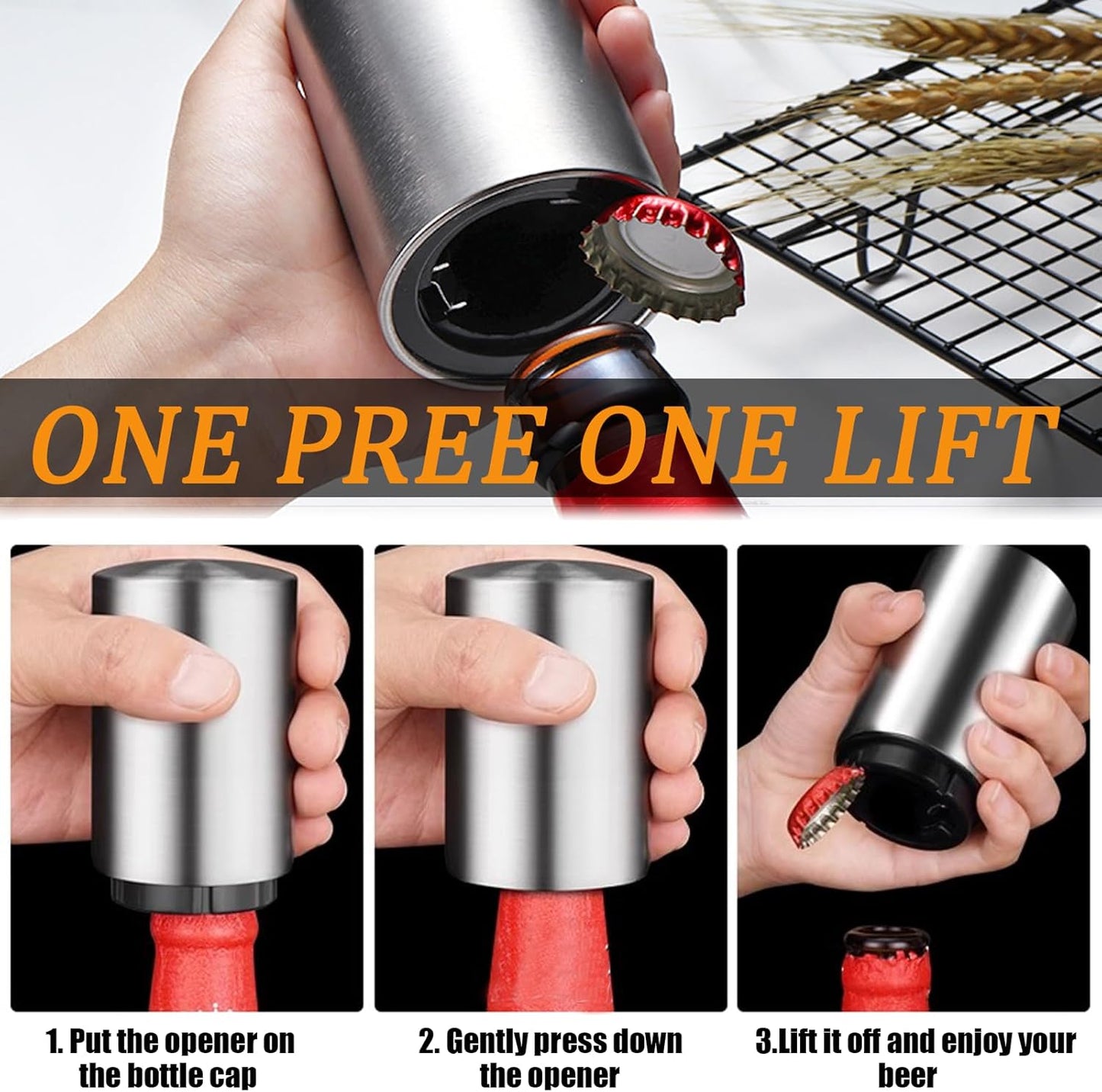 ONE PREE ONE LIFT

1. Put the opener on the bottle cap

2. Gently press down the opener

3.Lift it off and enjoy your beer