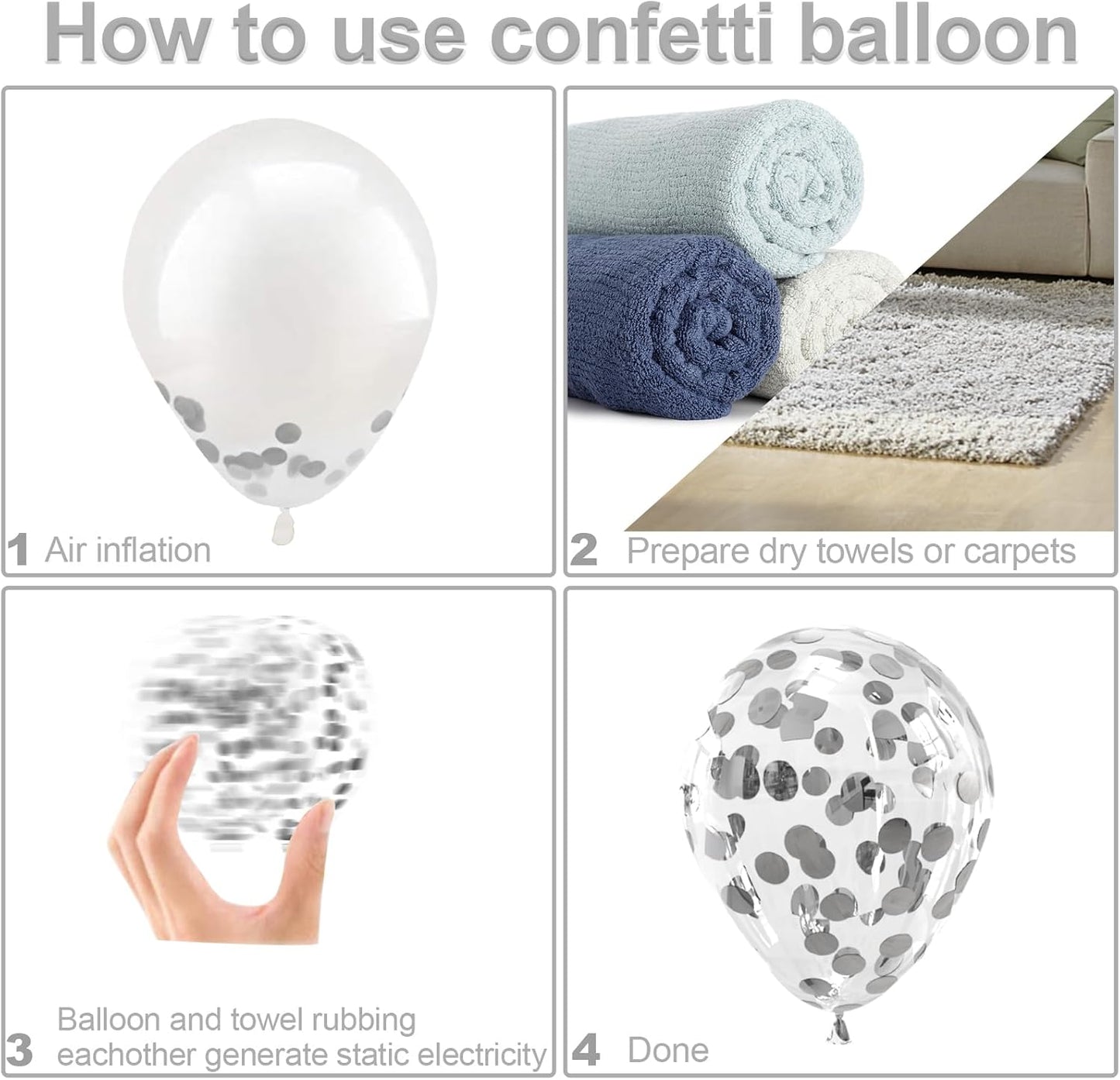 How to use confetti balloon

1 Air inflation

2 Prepare dry towels or carpets

3 Balloon and towel rubbing eachother generate static electricity

4 Done