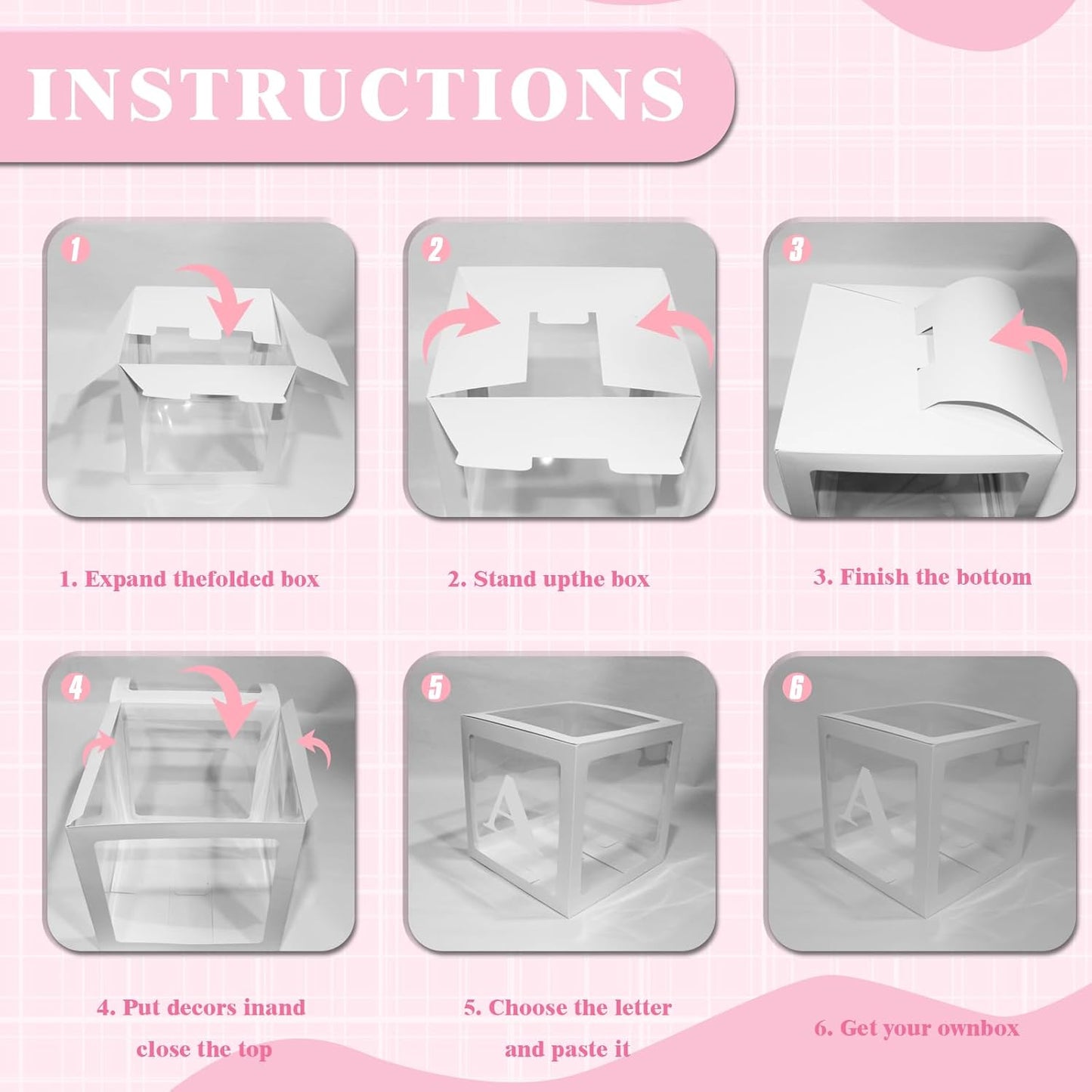 INSTRUCTIONS

1

2

3

1. Expand thefolded box

2. Stand upthe box

3. Finish the bottom

4

5

A

6

A

4. Put decors inand close the top

5. Choose the letter and paste it

6. Get your ownbox