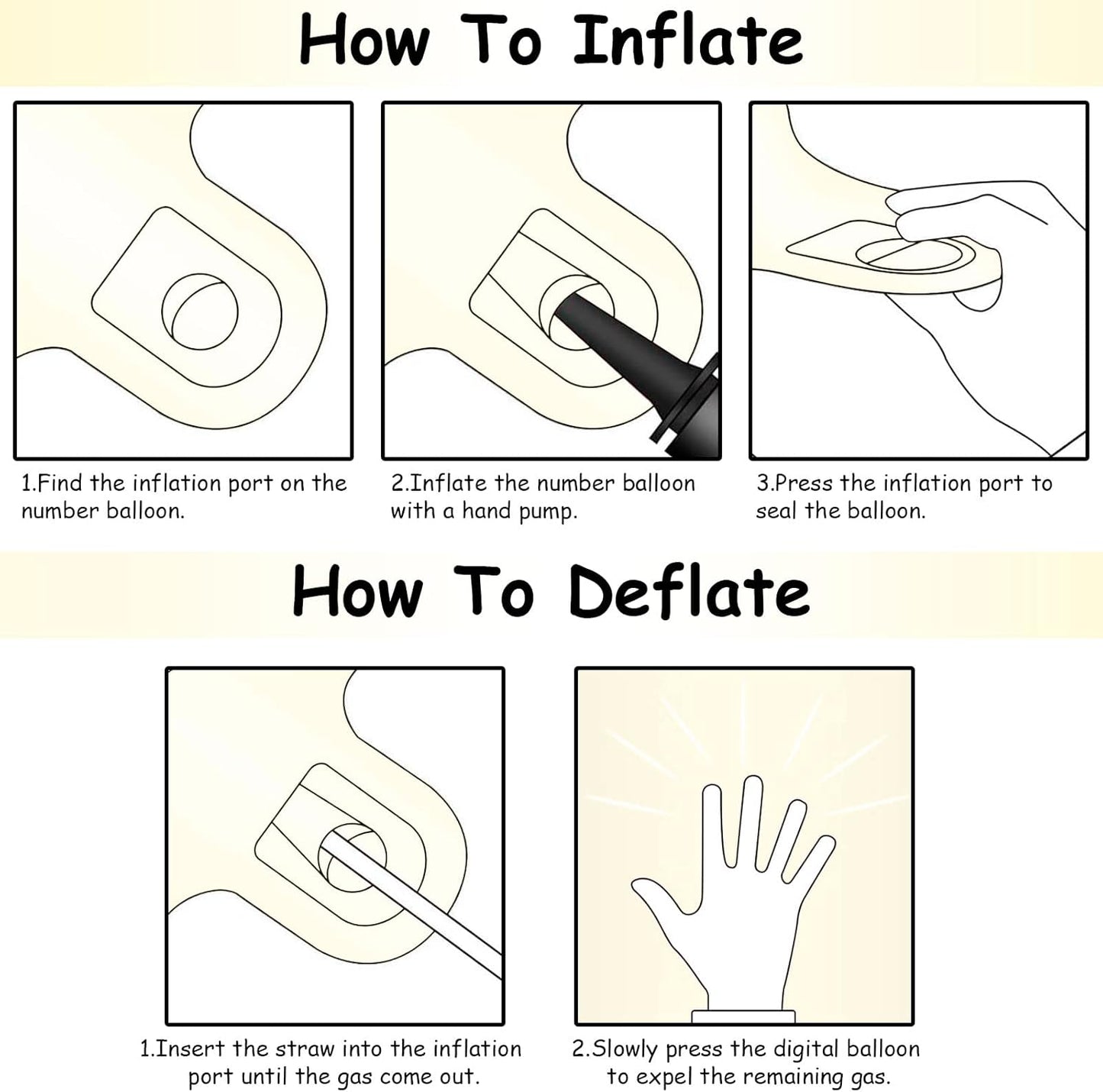 How To Inflate

1.Find the inflation port on the number balloon.

2.Inflate the number balloon with a hand pump.

3.Press the inflation port to seal the balloon.

How To Deflate

1.Insert the straw into the inflation port until the gas come out.

2.Slowly press the digital balloon to expel the remaining gas.