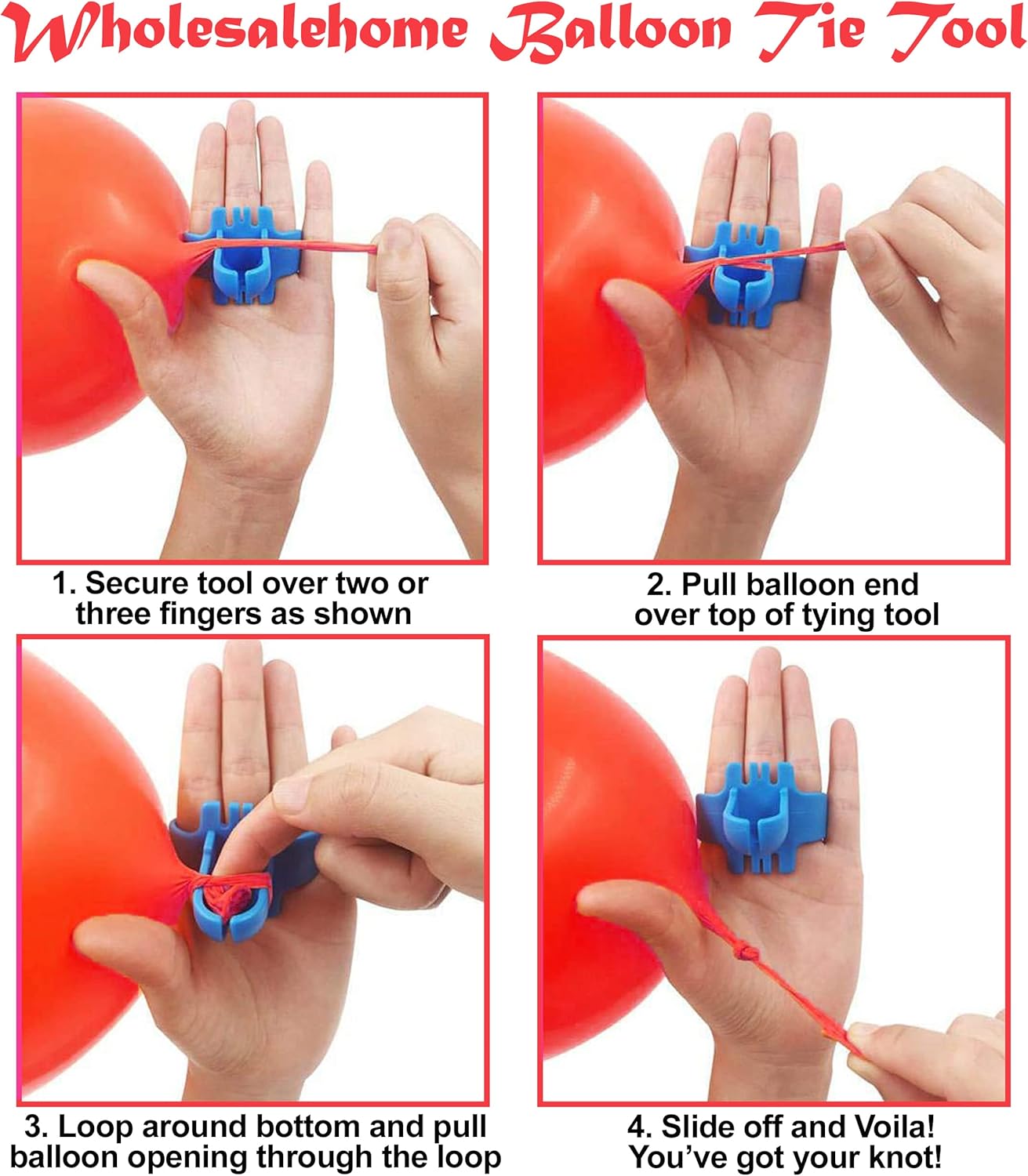 Wholesalehome Balloon Tie Tool

1. Secure tool over two or three fingers as shown

2. Pull balloon end over top of tying tool

3. Loop around bottom and pull balloon opening through the loop

4. Slide off and Voila! You've got your knot!