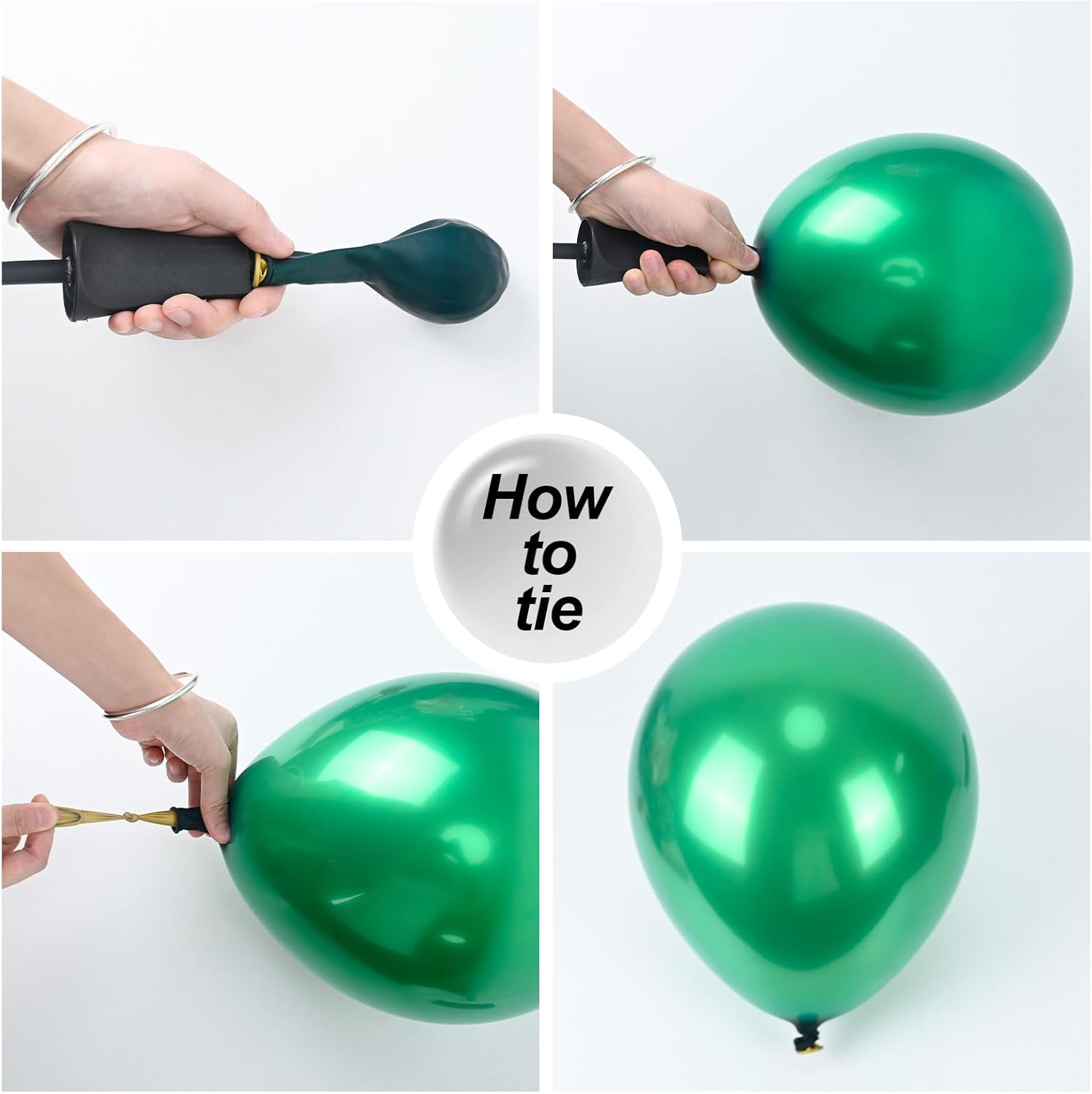 How to tie