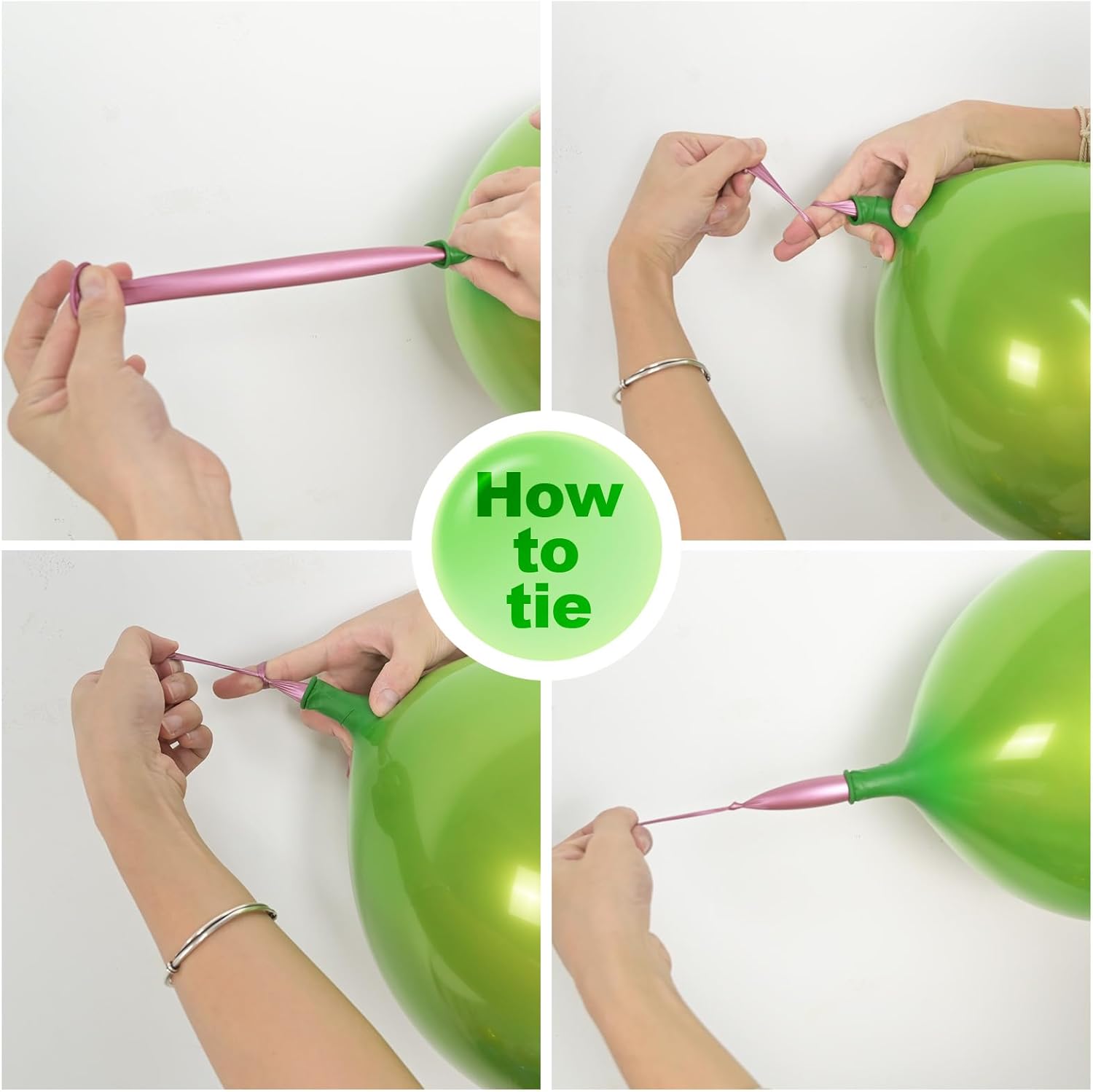 How to tie