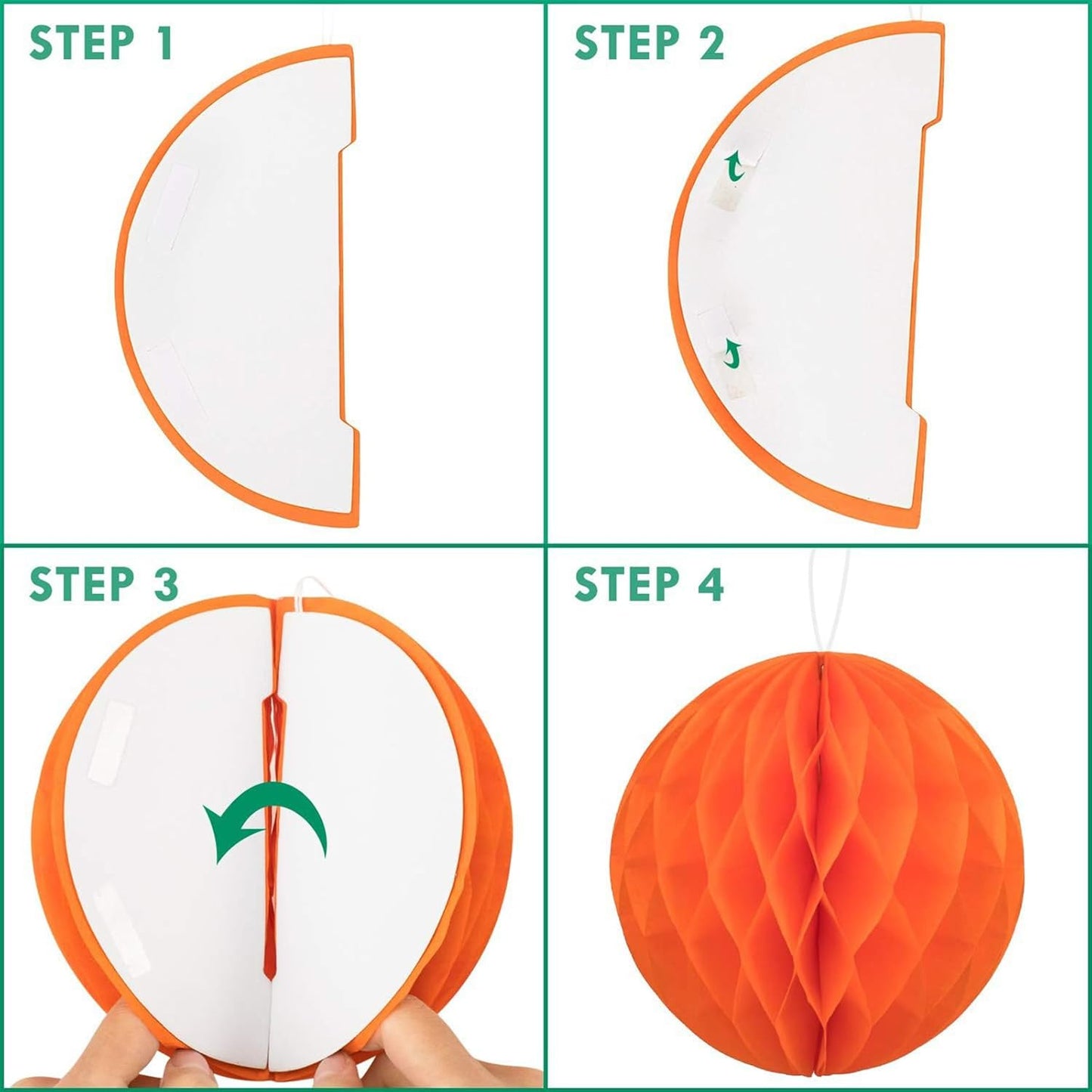 STEP 1

STEP 2

STEP 3

STEP 4