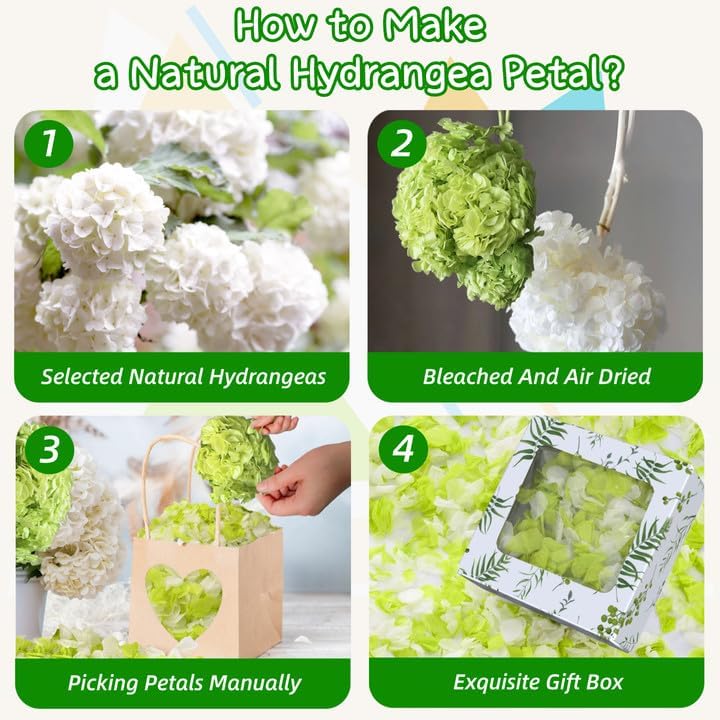 How to Make
a Natural Hydrangea Petal?

1

Selected Natural Hydrangeas

2

Bleached And Air Dried

3

Picking Petals Manually

4

Exquisite Gift Box