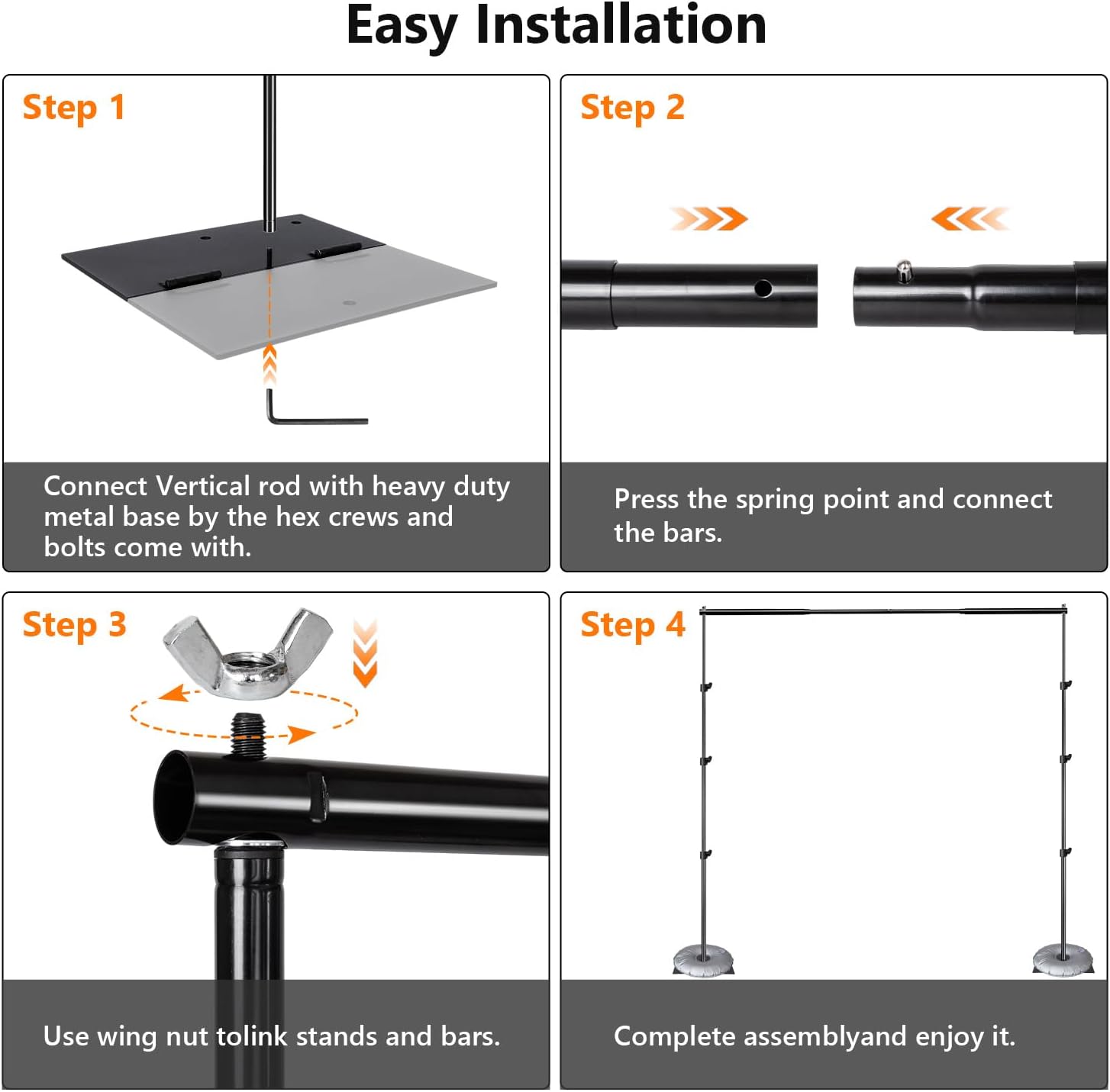 Easy Installation

Step 1

Connect Vertical rod with heavy duty metal base by the hex crews and bolts come with.

Step 2

Press the spring point and connect the bars.

Step 3

Use wing nut tolink stands and bars.

Step 4

Complete assemblyand enjoy it.