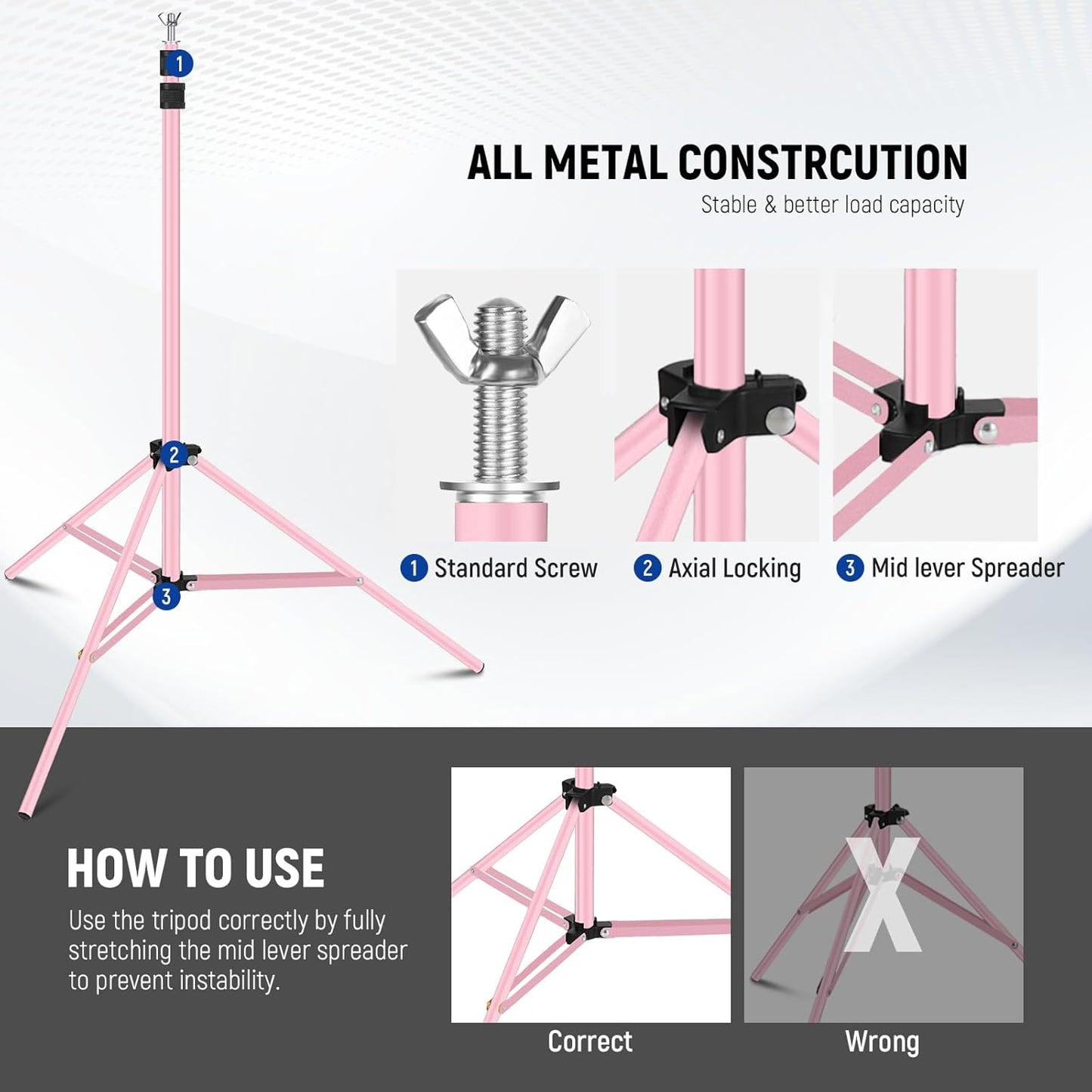 1

2

3

ALL METAL CONSTRCUTION

Stable & better load capacity

1 Standard Screw

2 Axial Locking

3 Mid lever Spreader

HOW TO USE

Use the tripod correctly by fully stretching the mid lever spreader to prevent instability.

Correct

X

Wrong