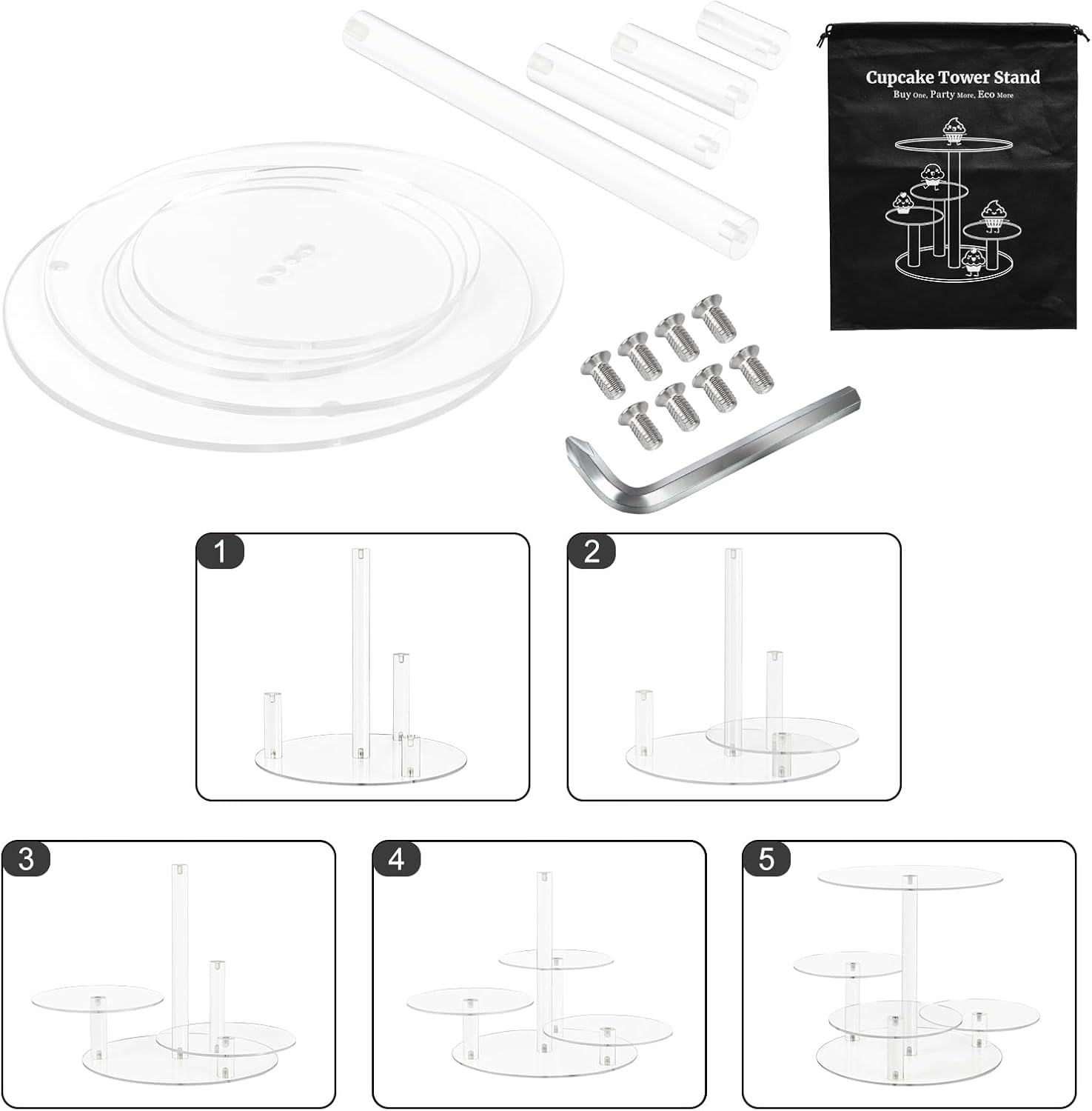 Cupcake Tower Stand
Buy One, Party More, Eco More

1

2

3

4

5