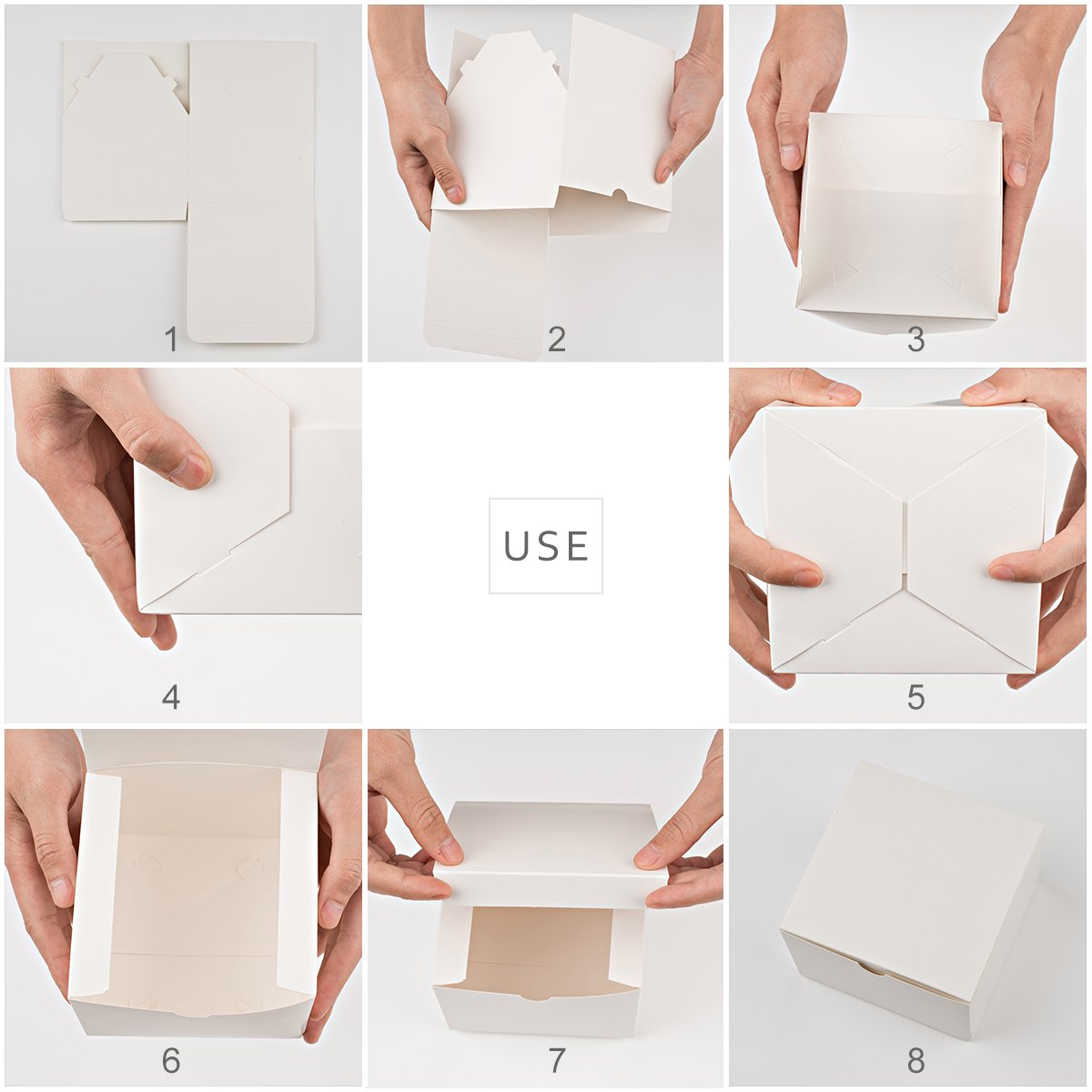 1

2

3

4

USE

5

6

7

8