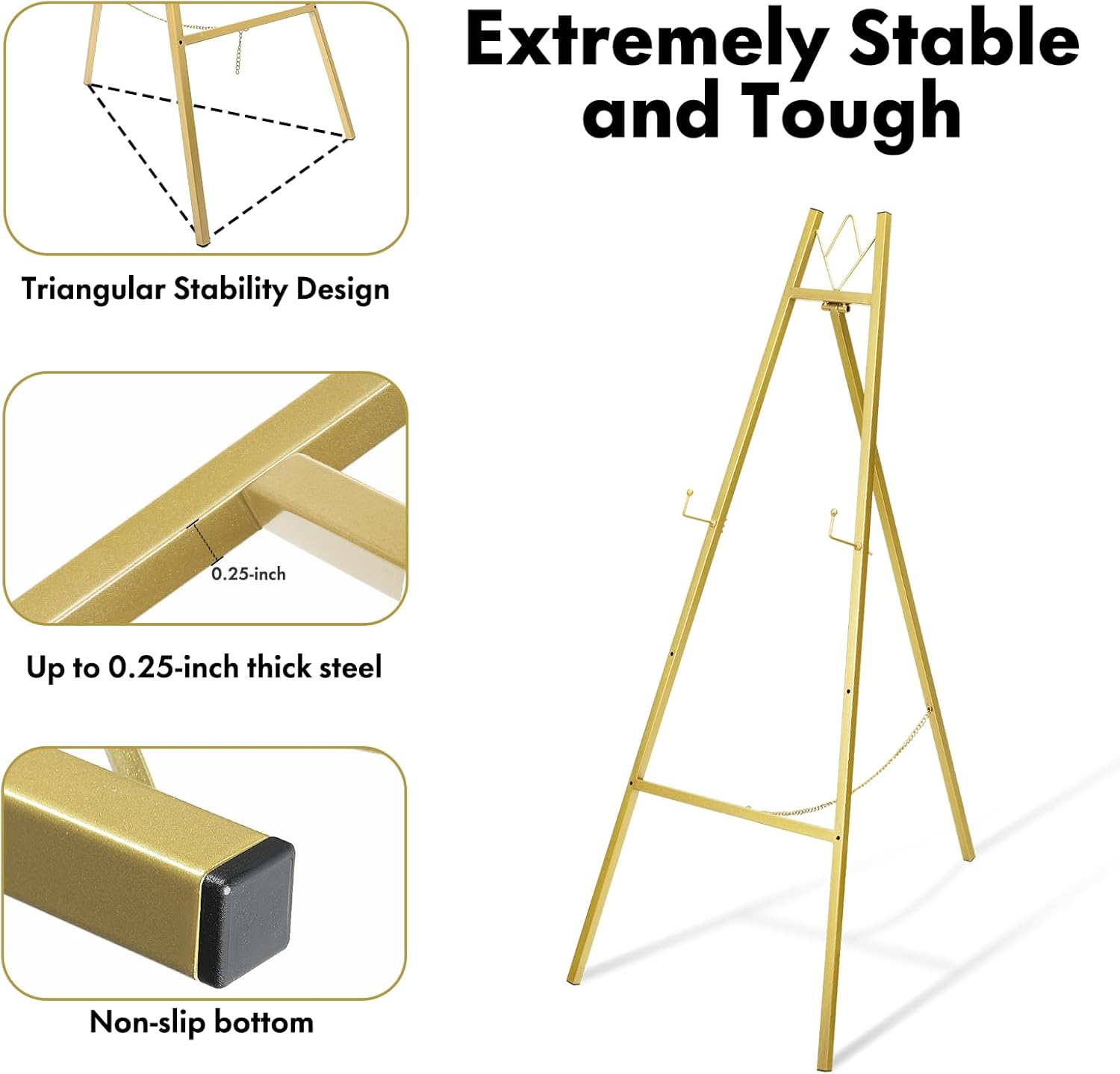 Extremely Stable and Tough

Triangular Stability Design

0.25-inch

Up to 0.25-inch thick steel

Non-slip bottom