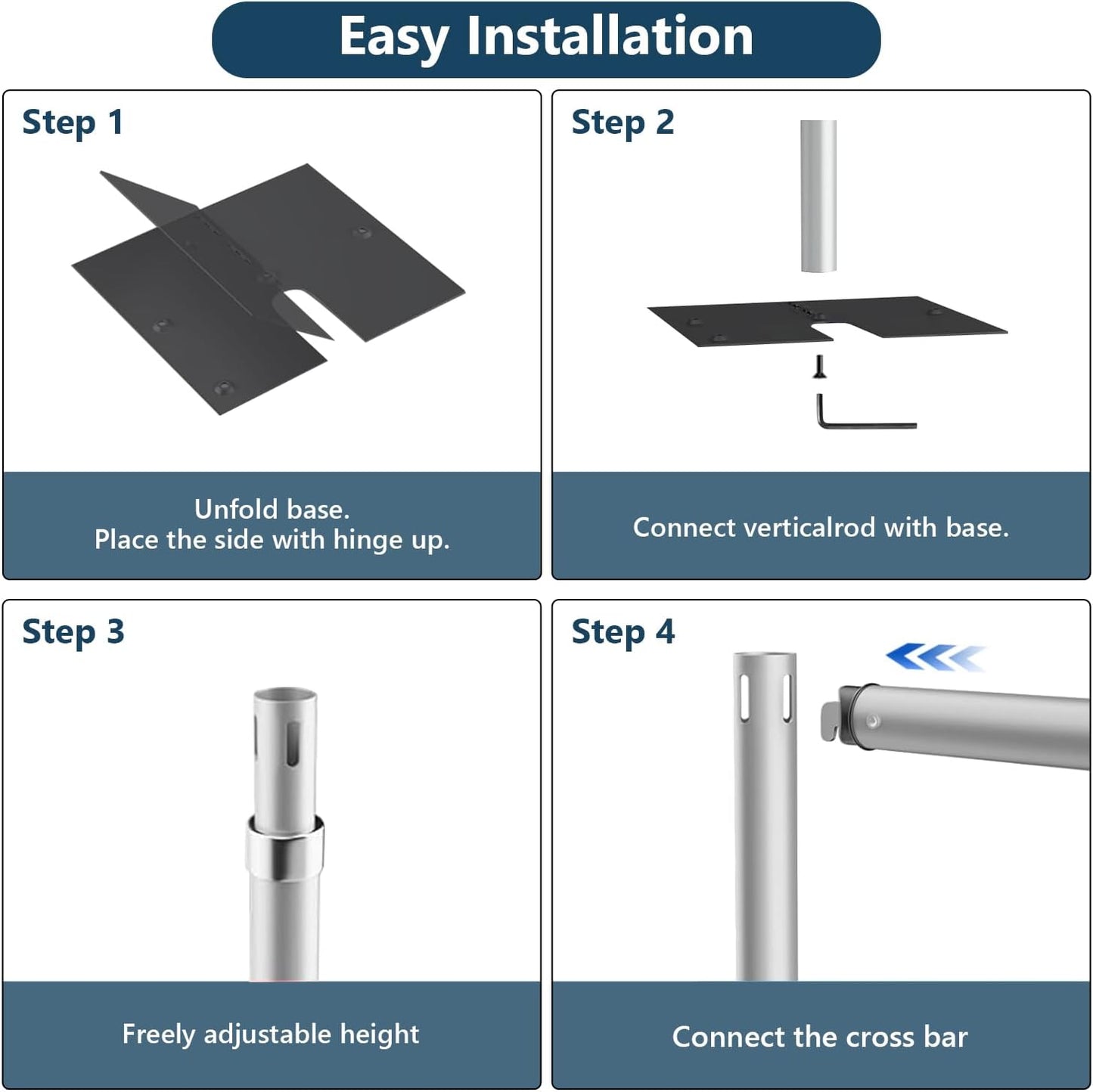 Easy Installation

Step 1

Unfold base.
Place the side with hinge up.

Step 2

Connect verticalrod with base.

Step 3

Freely adjustable height

Step 4

Connect the cross bar