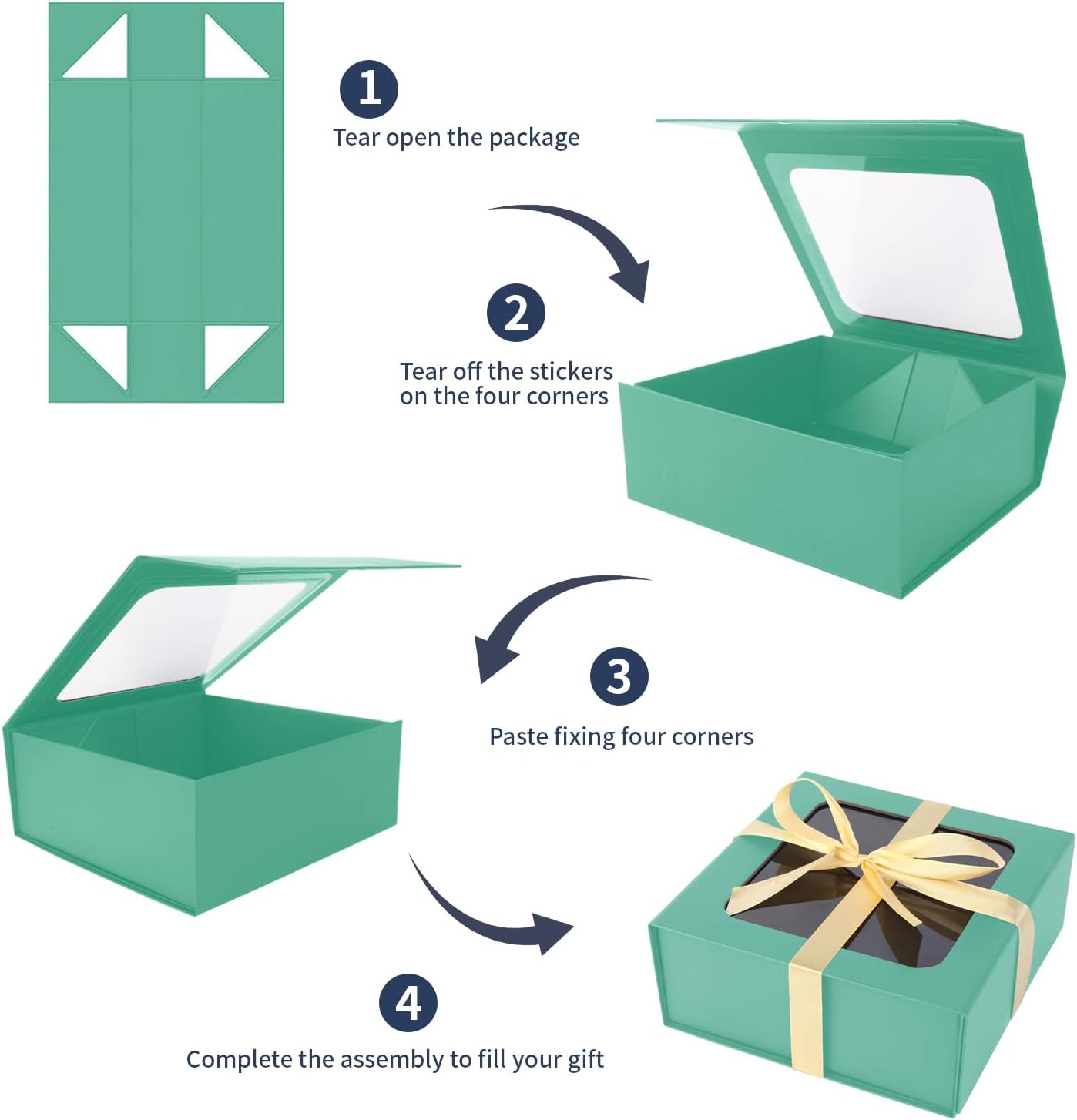 1
Tear open the package

2
Tear off the stickers on the four corners

3
Paste fixing four corners

4
Complete the assembly to fill your gift