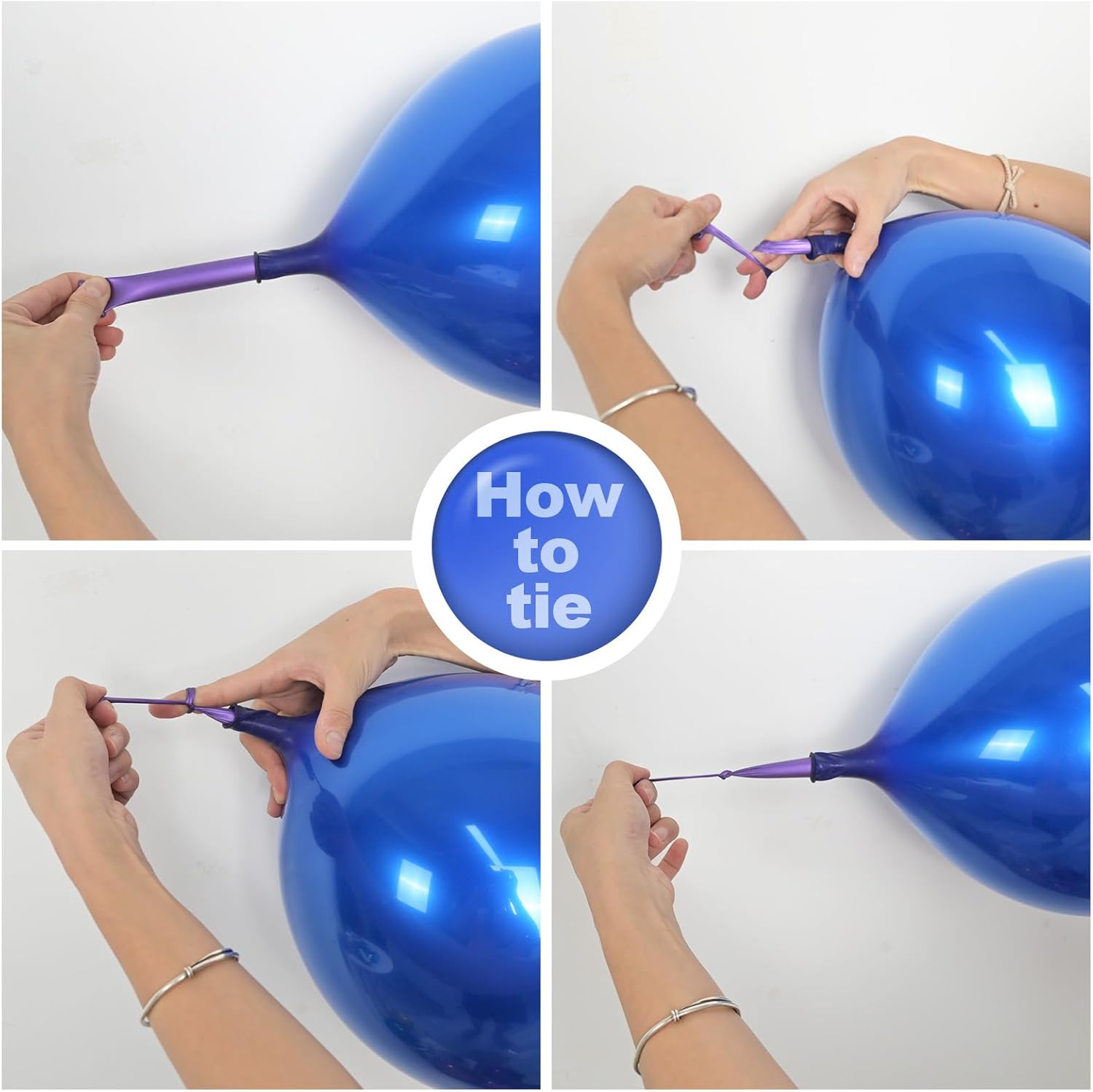 How to tie