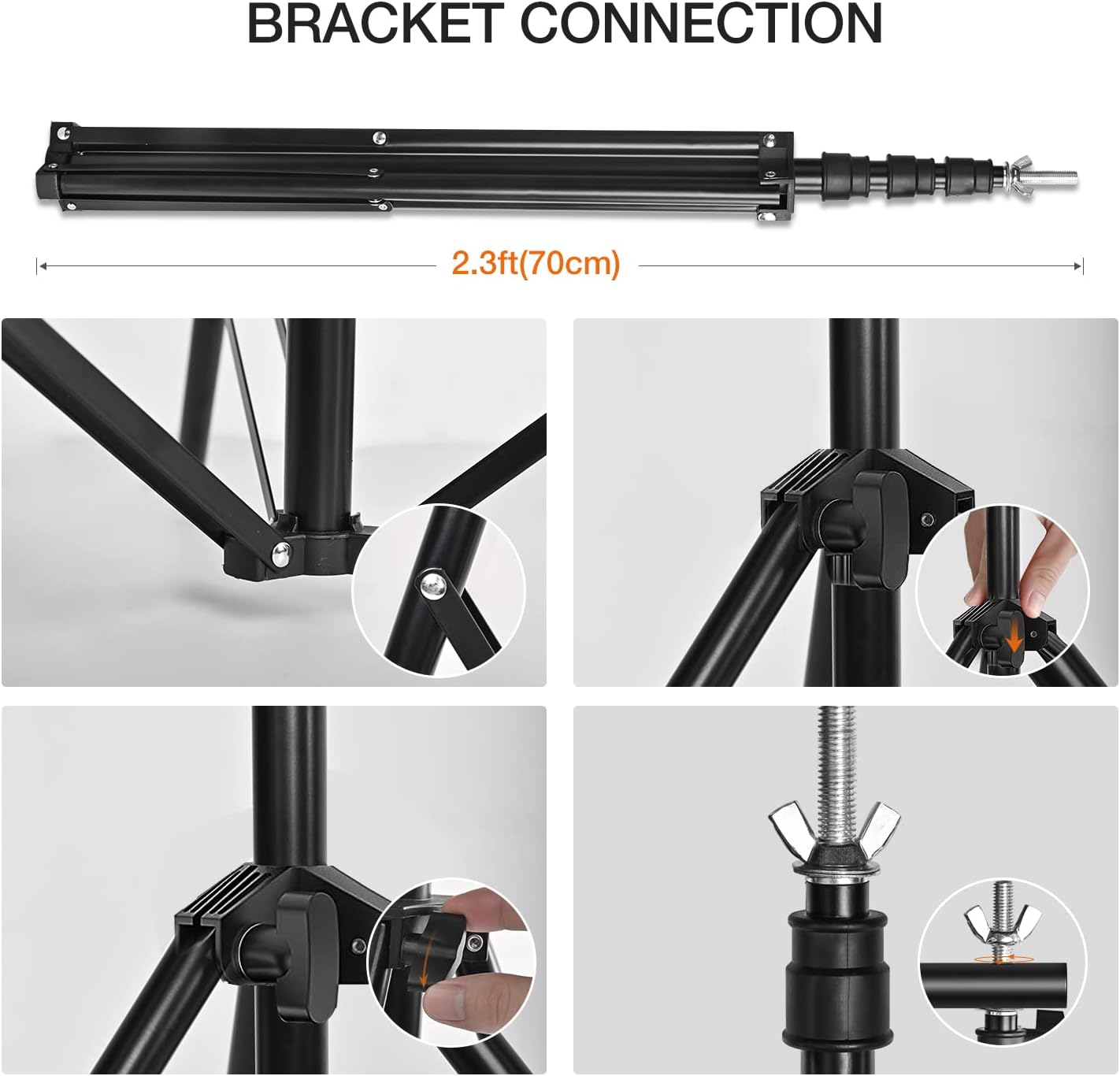 BRACKET CONNECTION

2.3ft(70cm)