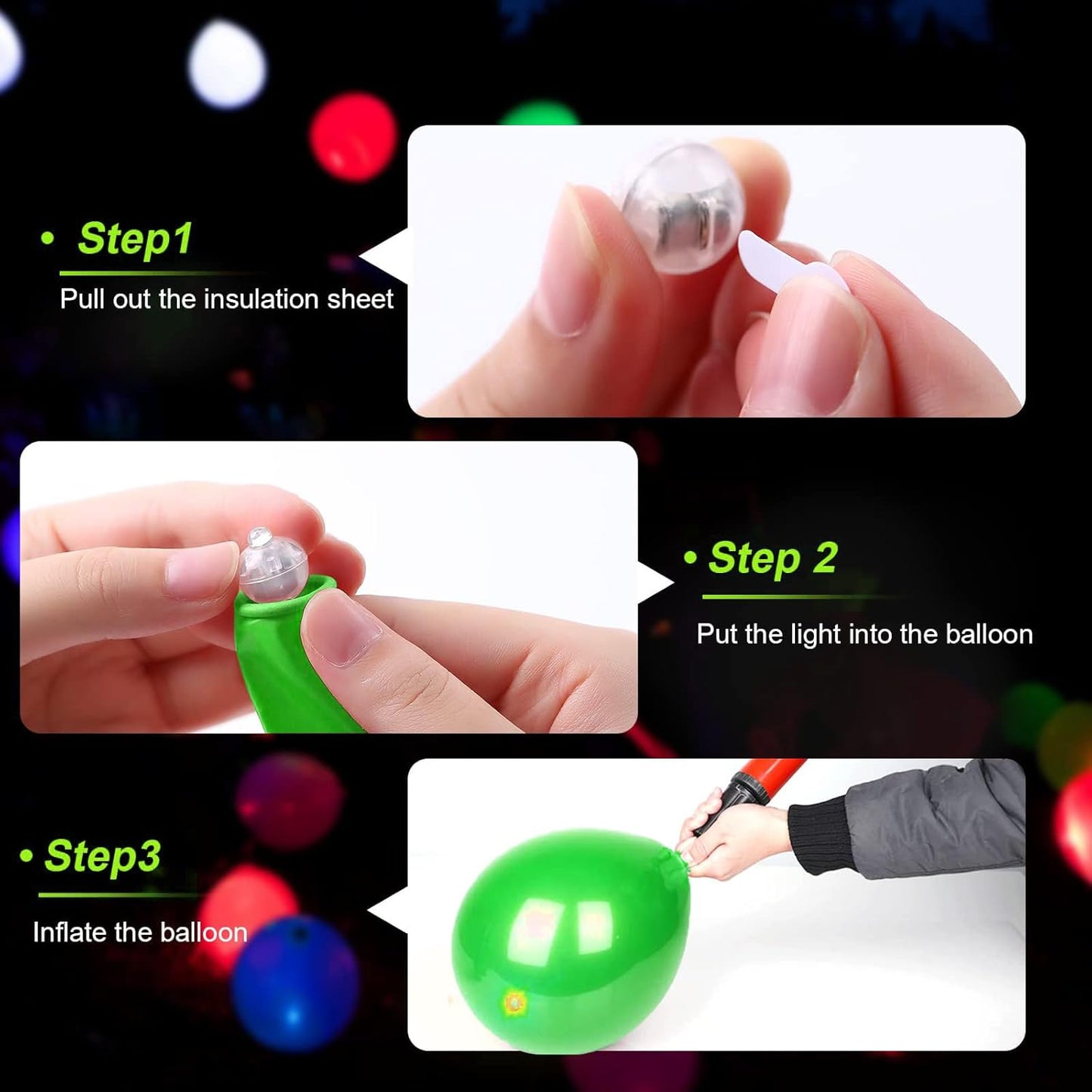 • Step1

Pull out the insulation sheet

• Step 2

Put the light into the balloon

• Step3

Inflate the balloon