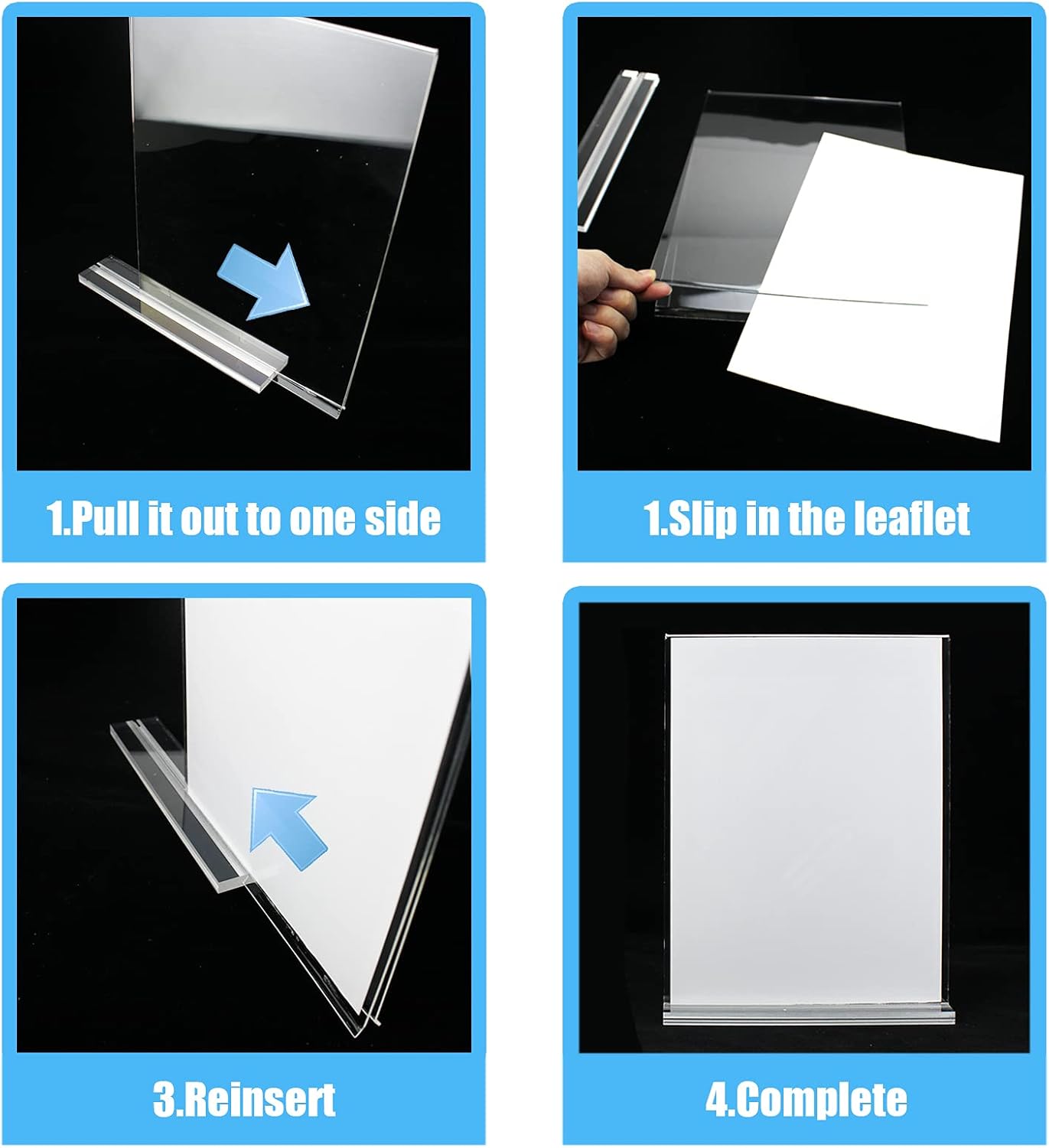 1.Pull it out to one side

1.Slip in the leaflet

3.Reinsert

4.Complete