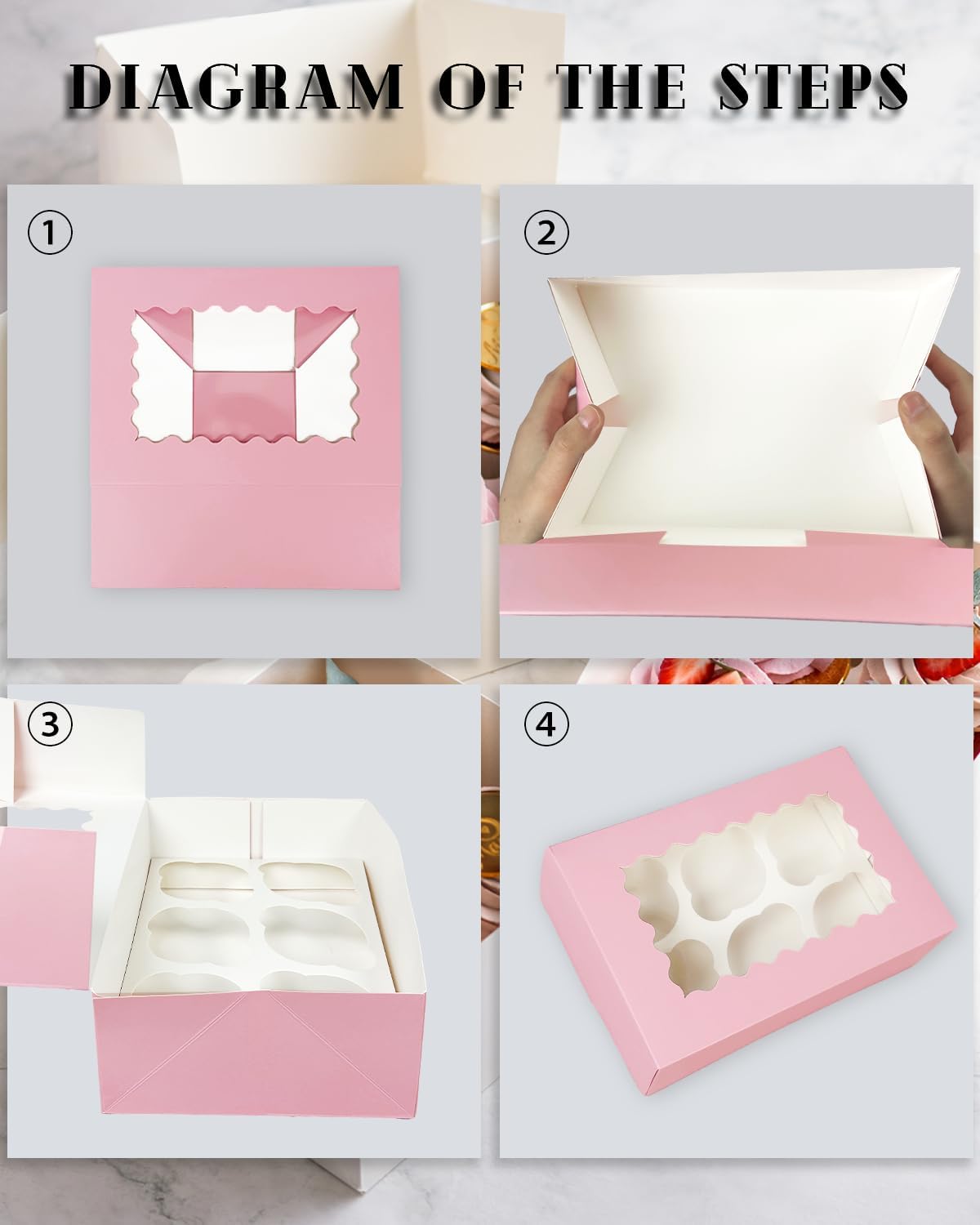 DIAGRAM OF THE STEPS

①

②

③

④