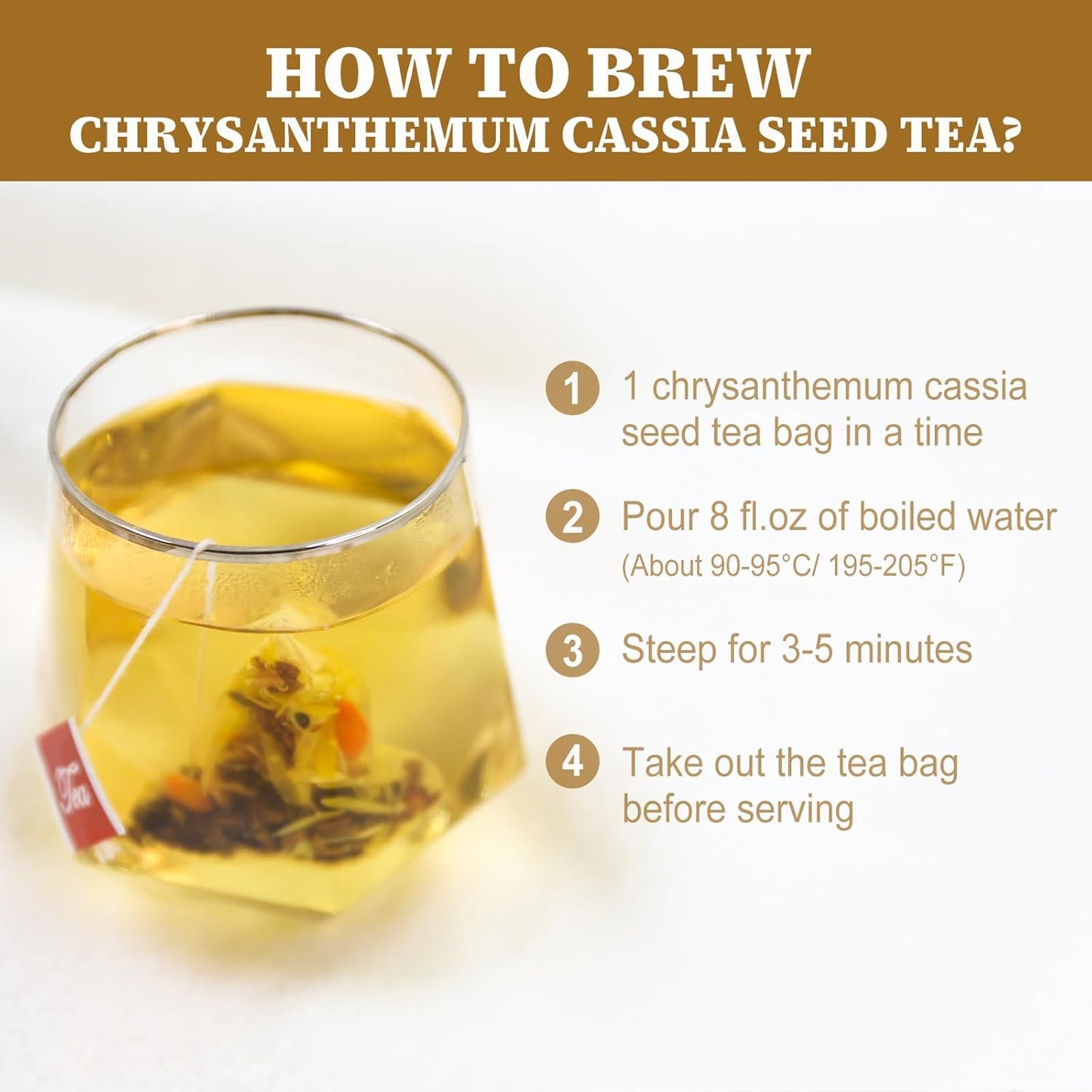 HOW TO BREW
CHRYSANTHEMUM CASSIA SEED TEA?

Tea

1 1 chrysanthemum cassia seed tea bag in a time

2 Pour 8 fl.oz of boiled water (About 90-95°C/ 195-205°F)

3 Steep for 3-5 minutes

4 Take out the tea bag before serving