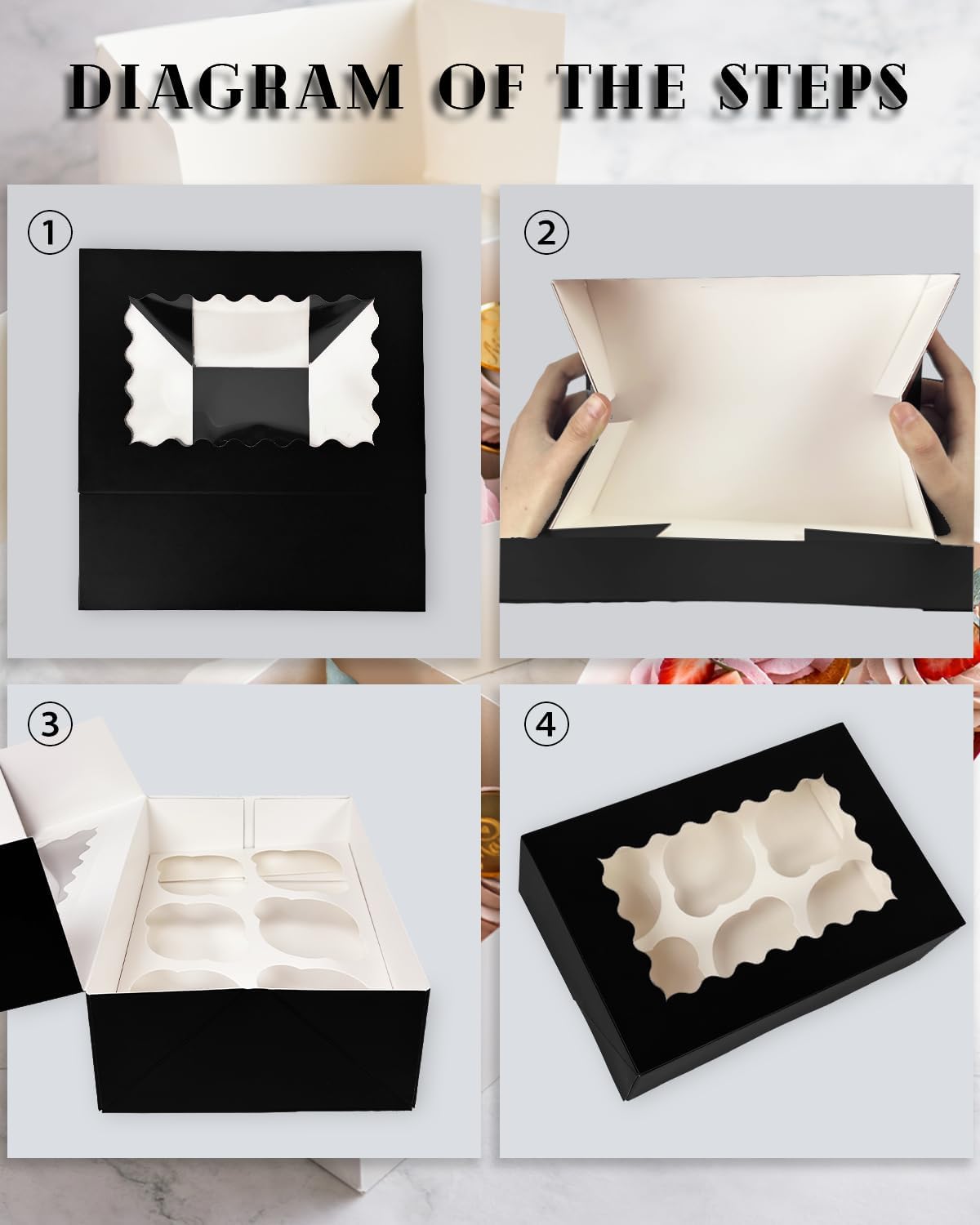 DIAGRAM OF THE STEPS

①

②

③

④