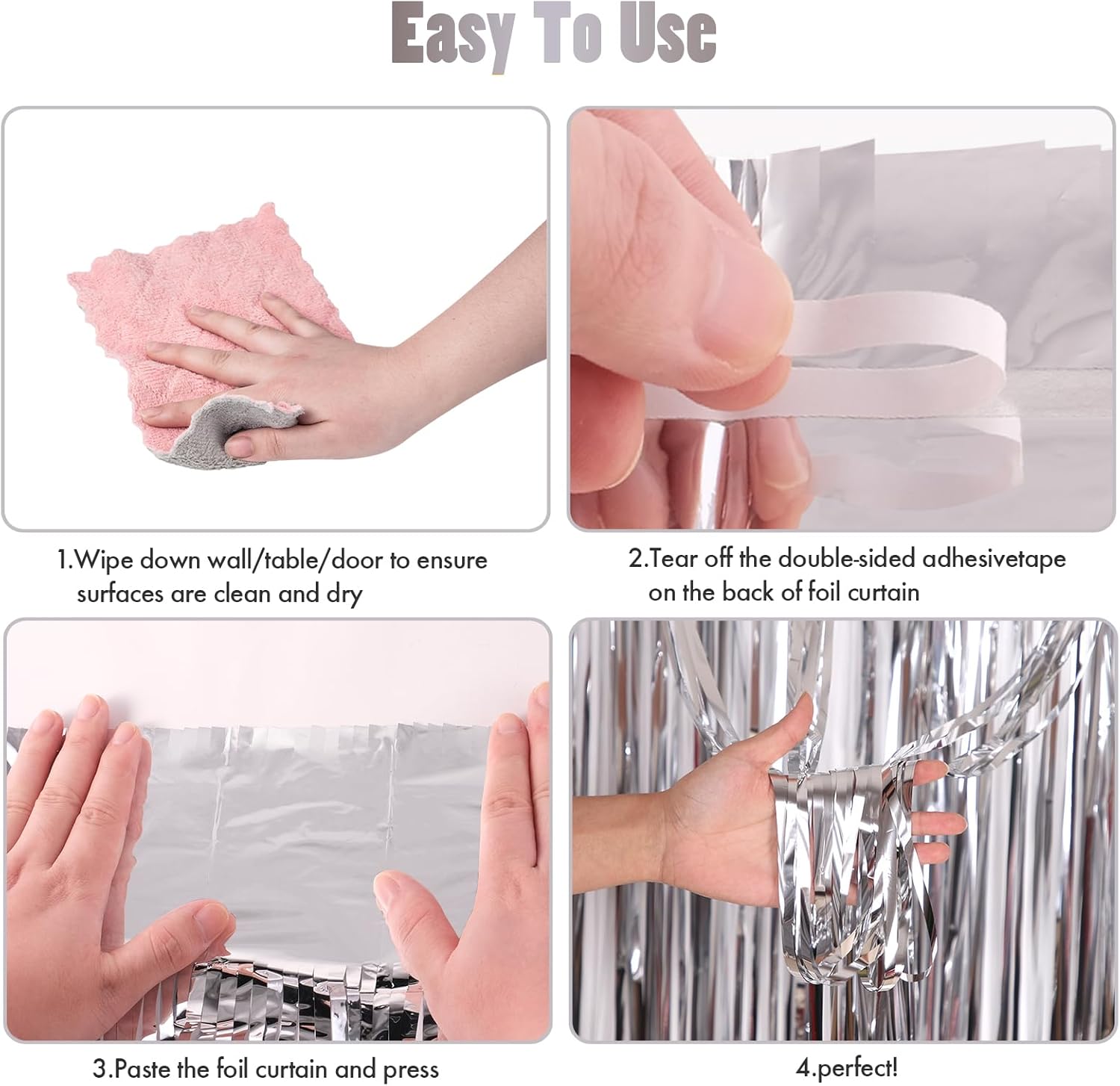 Easy To Use

1.Wipe down wall/table/door to ensure surfaces are clean and dry

2.Tear off the double-sided adhesivetape on the back of foil curtain

3.Paste the foil curtain and press

4.perfect!