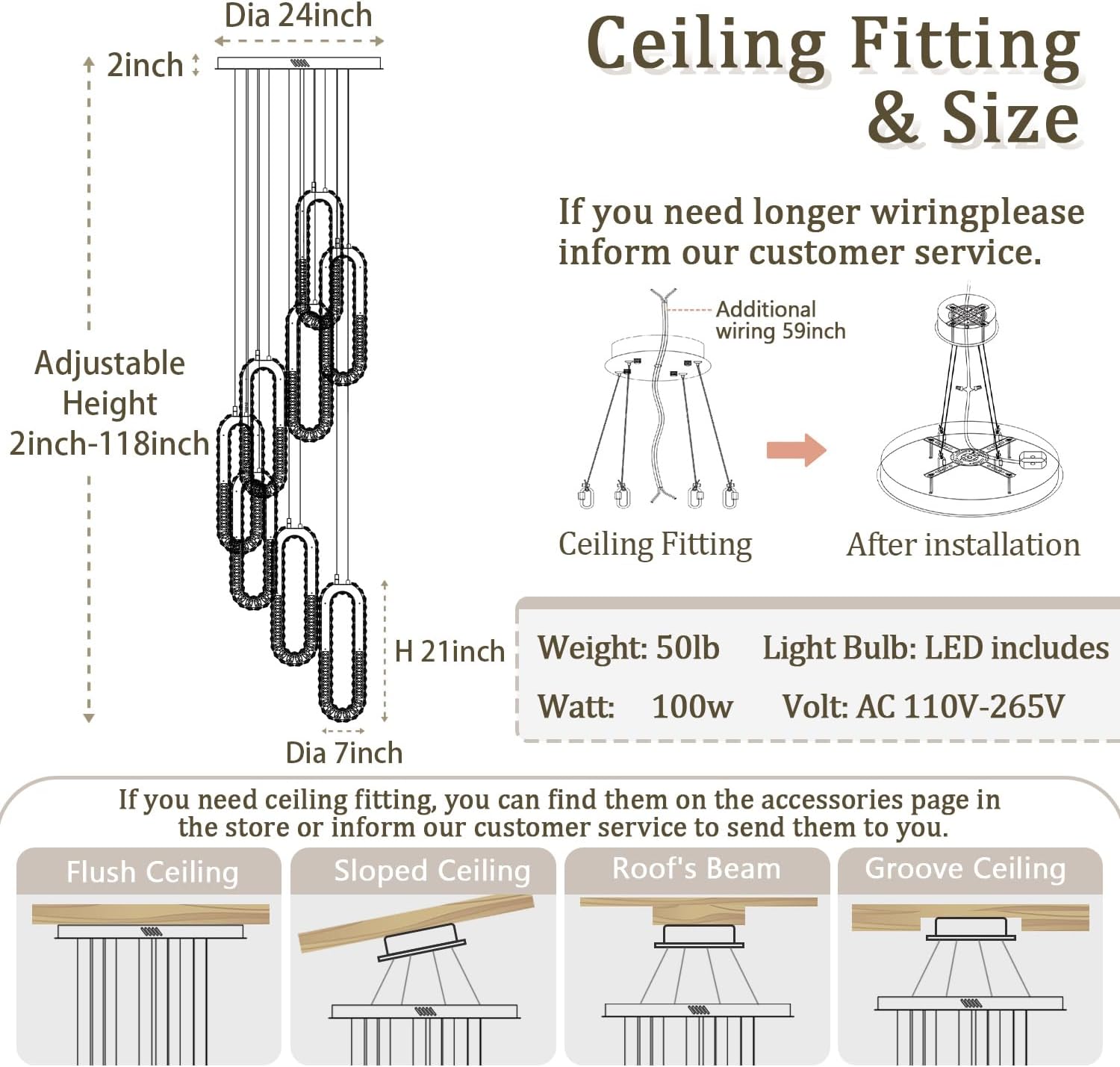 Dia 24inch

2inch

Adjustable Height 2inch-118inch

H 21inch

Dia 7inch

Ceiling Fitting & Size

If you need longer wiringplease inform our customer service.

Additional wiring 59inch

Ceiling Fitting

After installation

Weight: 50lb Light Bulb: LED includes

Watt: 100w Volt: AC 110V-265V

If you need ceiling fitting, you can find them on the accessories page in the store or inform our customer service to send them to you.

Flush Ceiling

Sloped Ceiling

Roof's Beam

Groove Ceiling