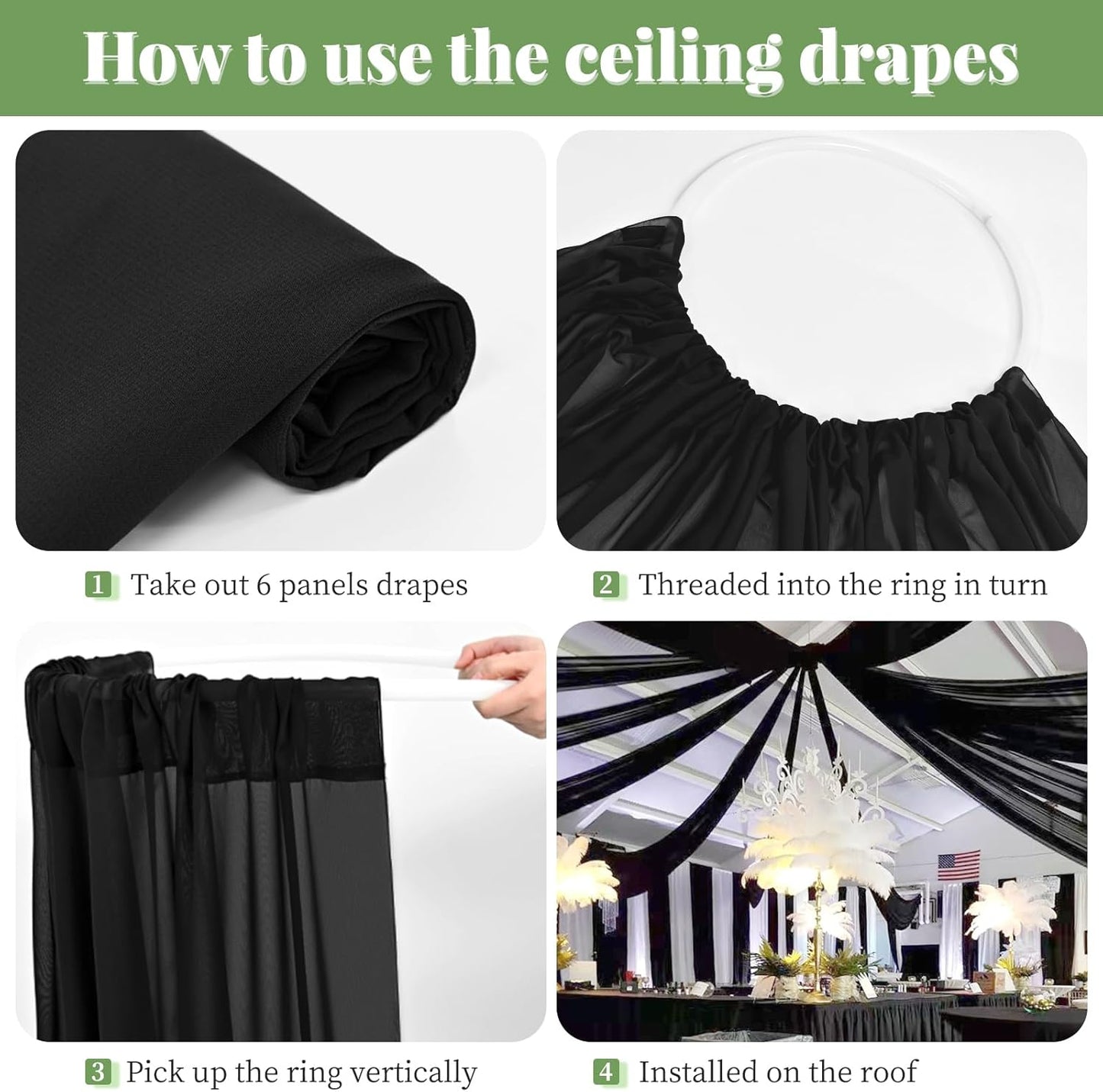 How to use the ceiling drapes

1 Take out 6 panels drapes

2 Threaded into the ring in turn

3 Pick up the ring vertically

4 Installed on the roof