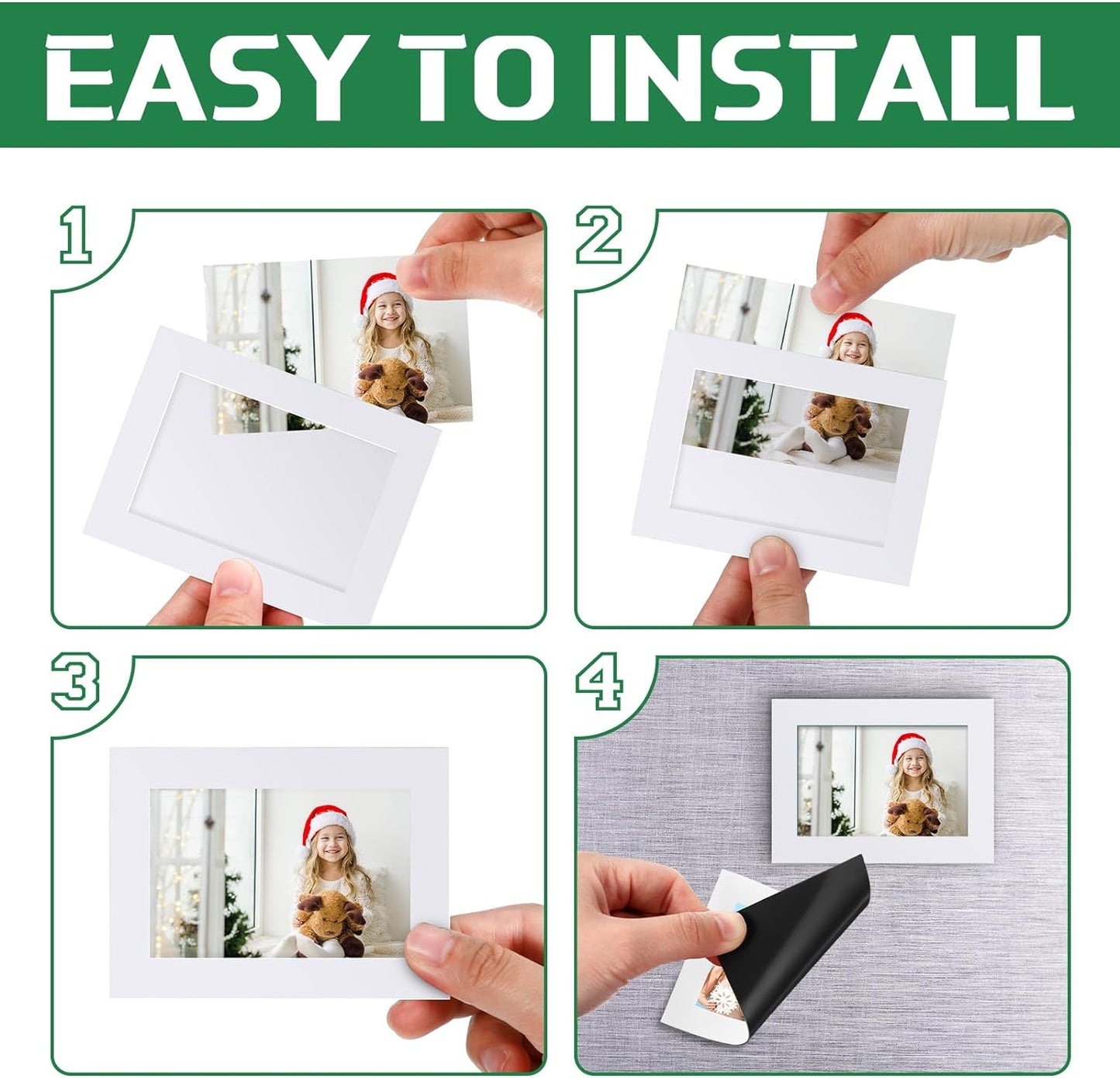 EASY TO INSTALL

1

2

3

4