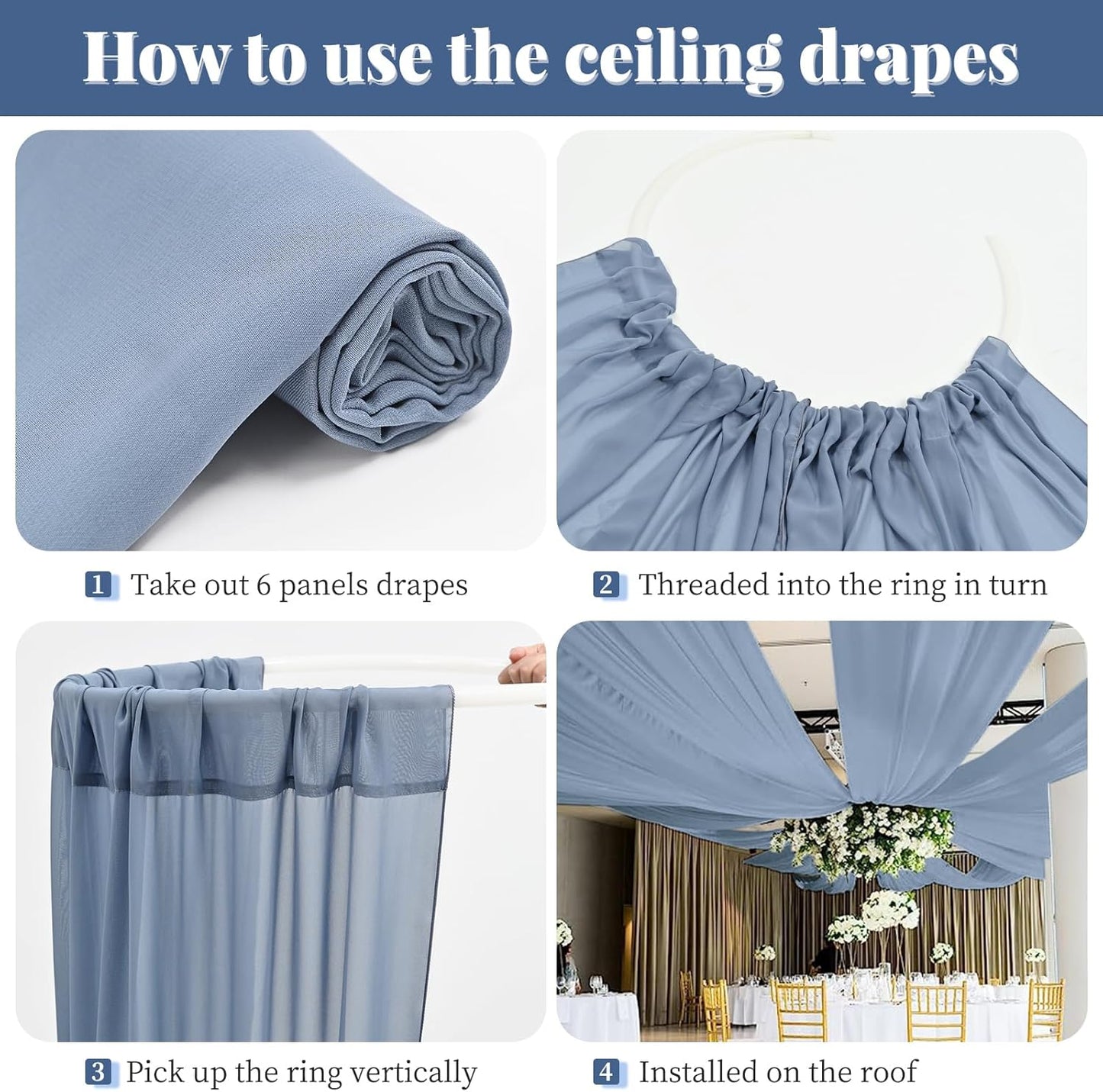 How to use the ceiling drapes

1 Take out 6 panels drapes

2 Threaded into the ring in turn

3 Pick up the ring vertically

4 Installed on the roof