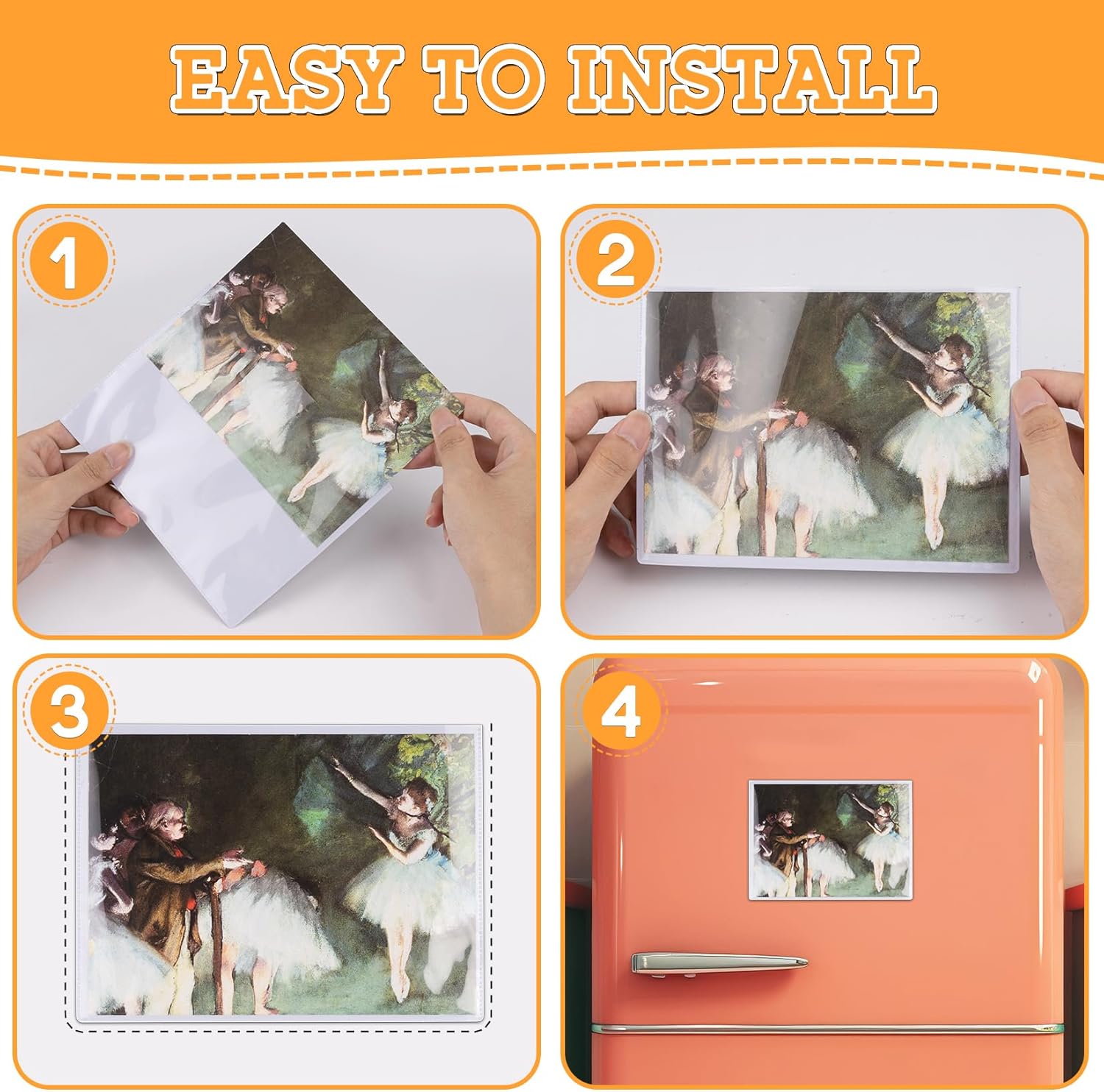 EASY TO INSTALL

1

2

3

4