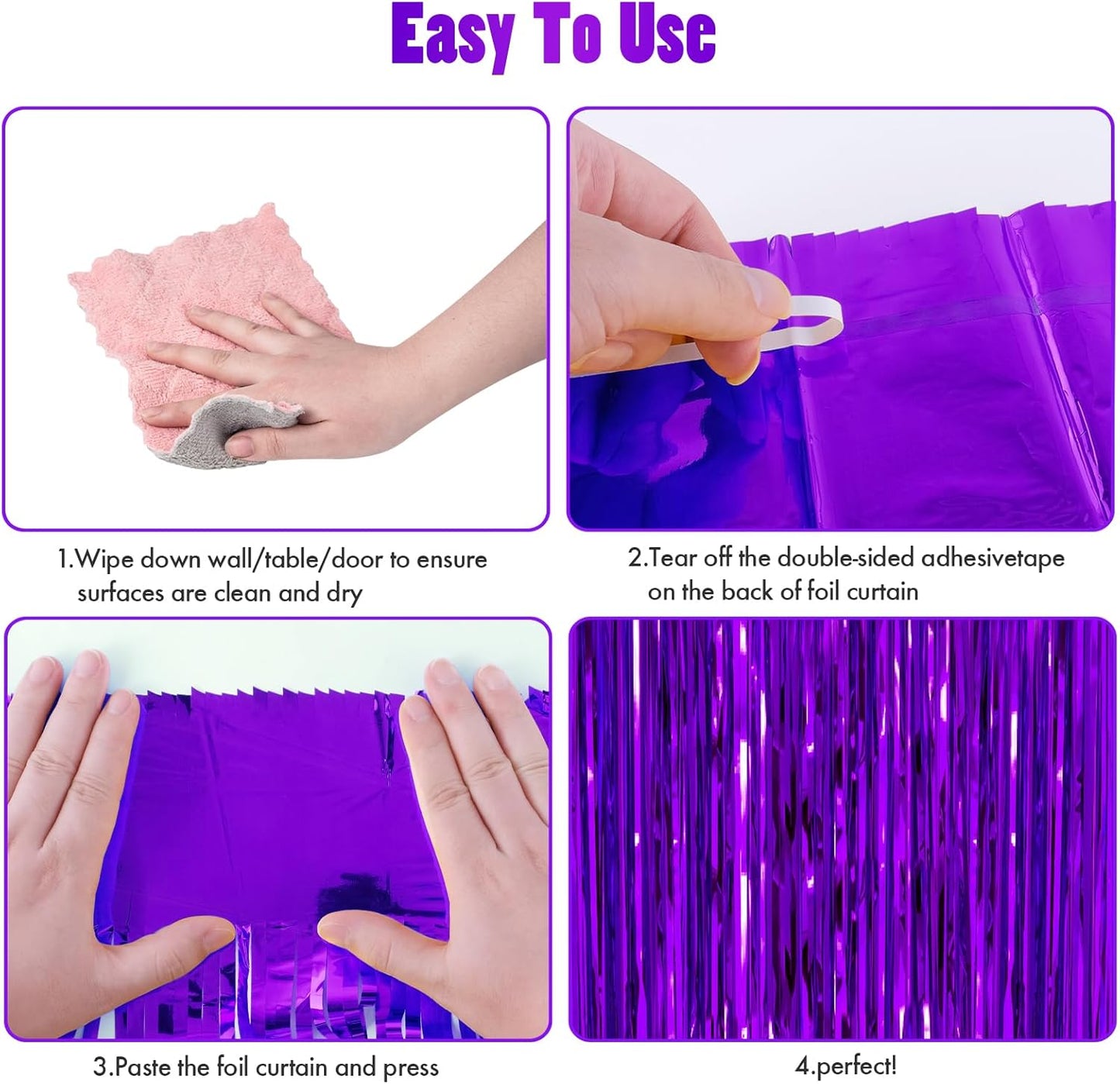 Easy To Use

1.Wipe down wall/table/door to ensure surfaces are clean and dry

2.Tear off the double-sided adhesivetape on the back of foil curtain

3.Paste the foil curtain and press

4.perfect!