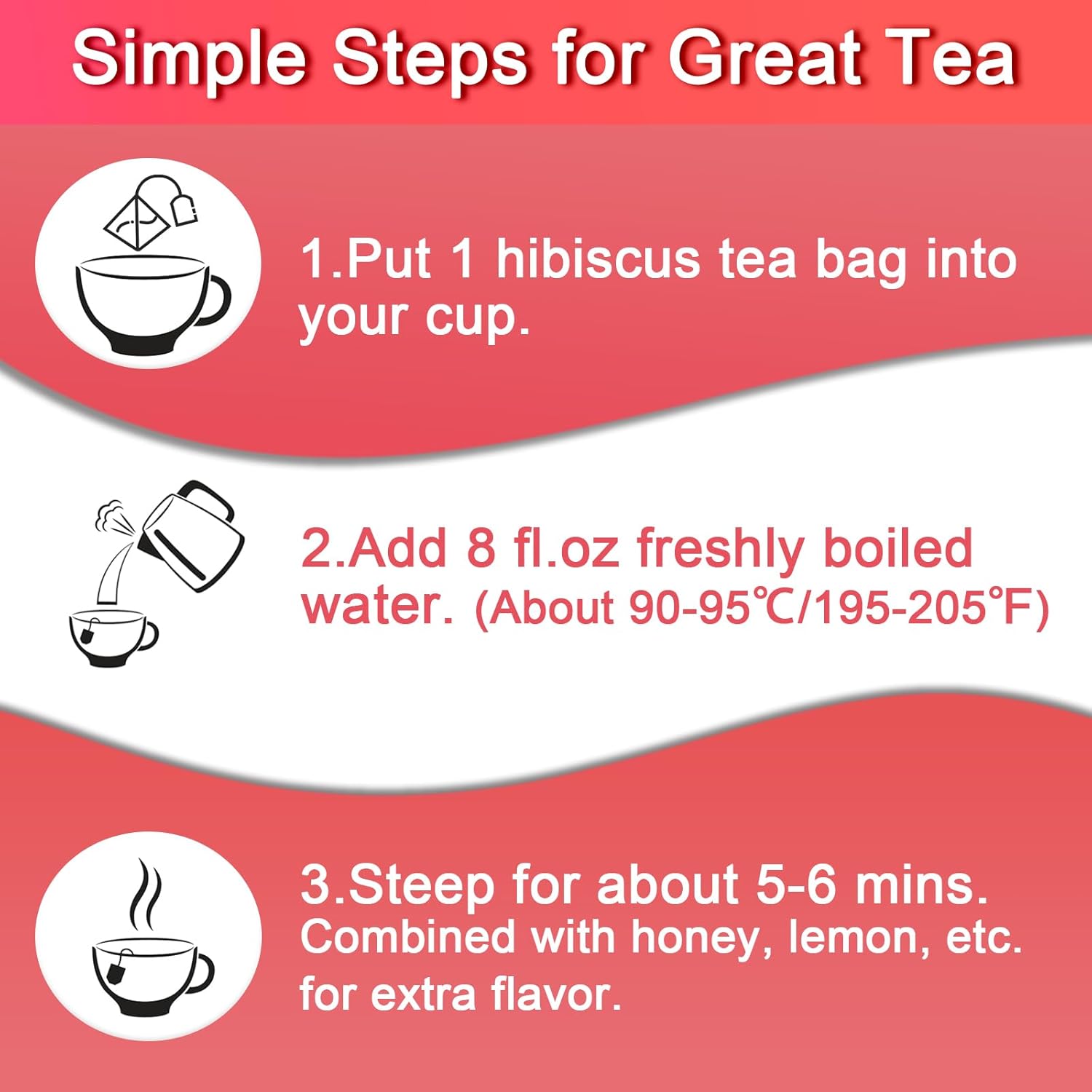 Simple Steps for Great Tea

1.Put 1 hibiscus tea bag into your cup.

2.Add 8 fl.oz freshly boiled water. (About 90-95℃/195-205℉)

3.Steep for about 5-6 mins. Combined with honey, lemon, etc. for extra flavor.