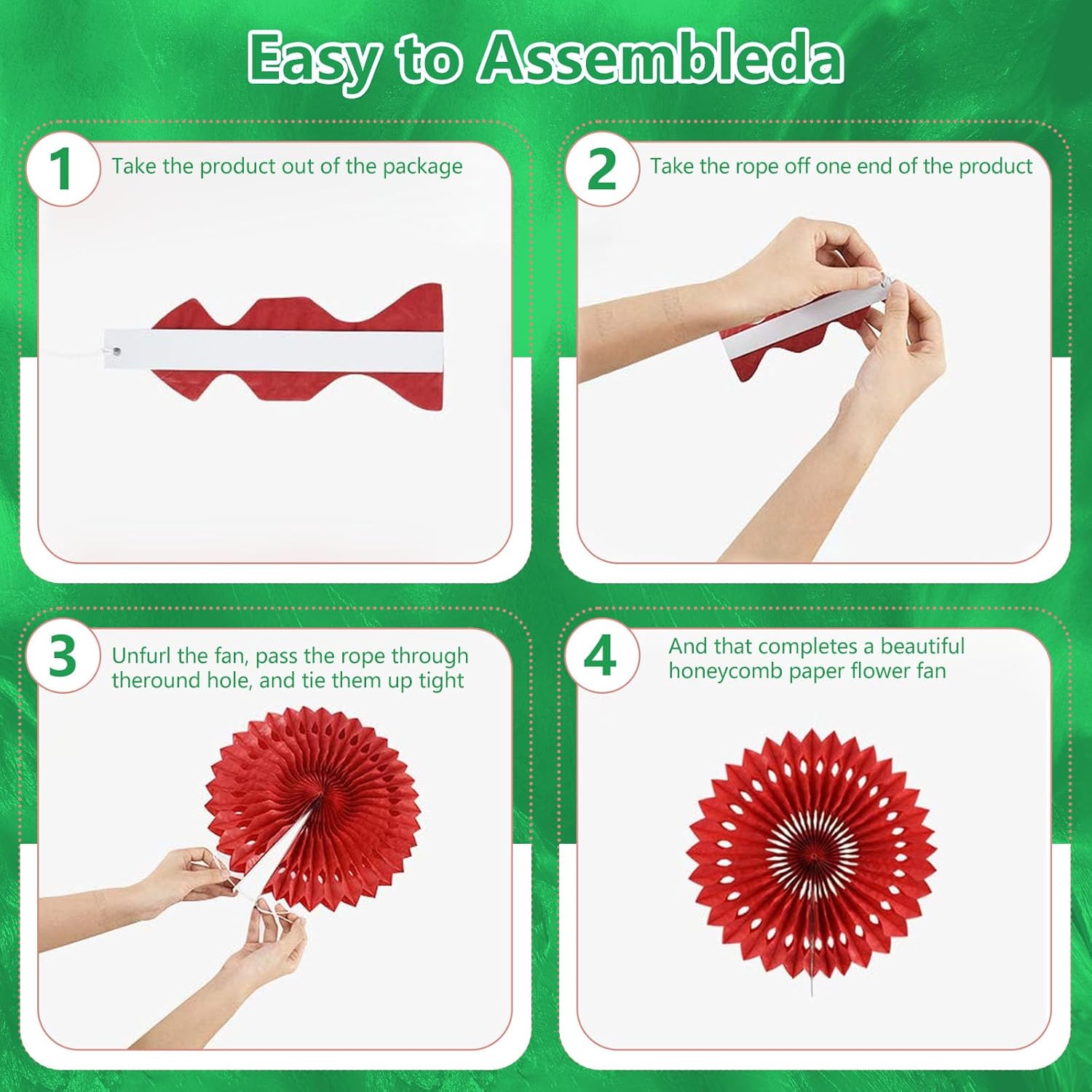 Easy to Assembleda

1 Take the product out of the package

2 Take the rope off one end of the product

3 Unfurl the fan, pass the rope through theround hole, and tie them up tight

4 And that completes a beautiful honeycomb paper flower fan