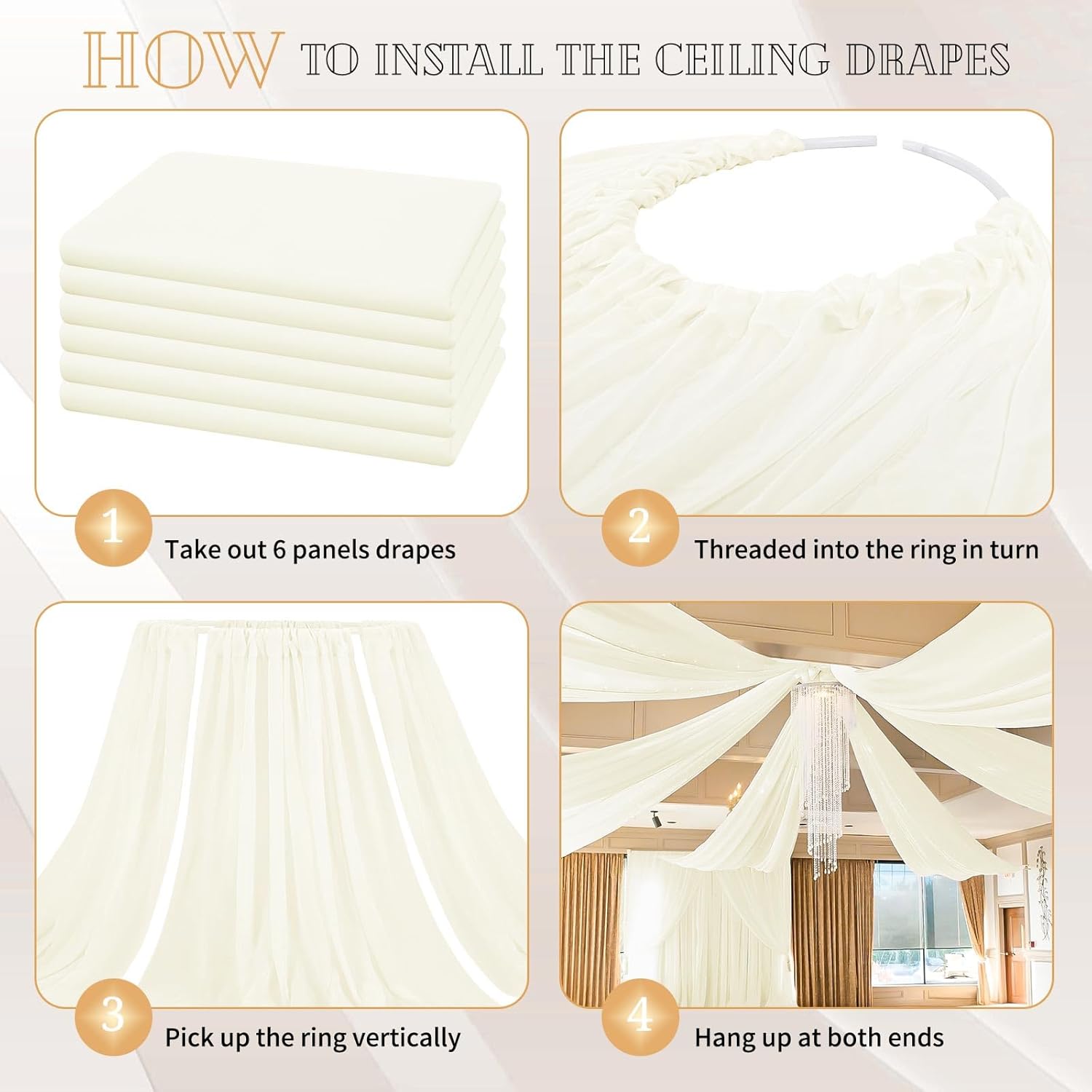 HOW TO INSTALL THE CEILING DRAPES

1 Take out 6 panels drapes

2 Threaded into the ring in turn

3 Pick up the ring vertically

4 Hang up at both ends