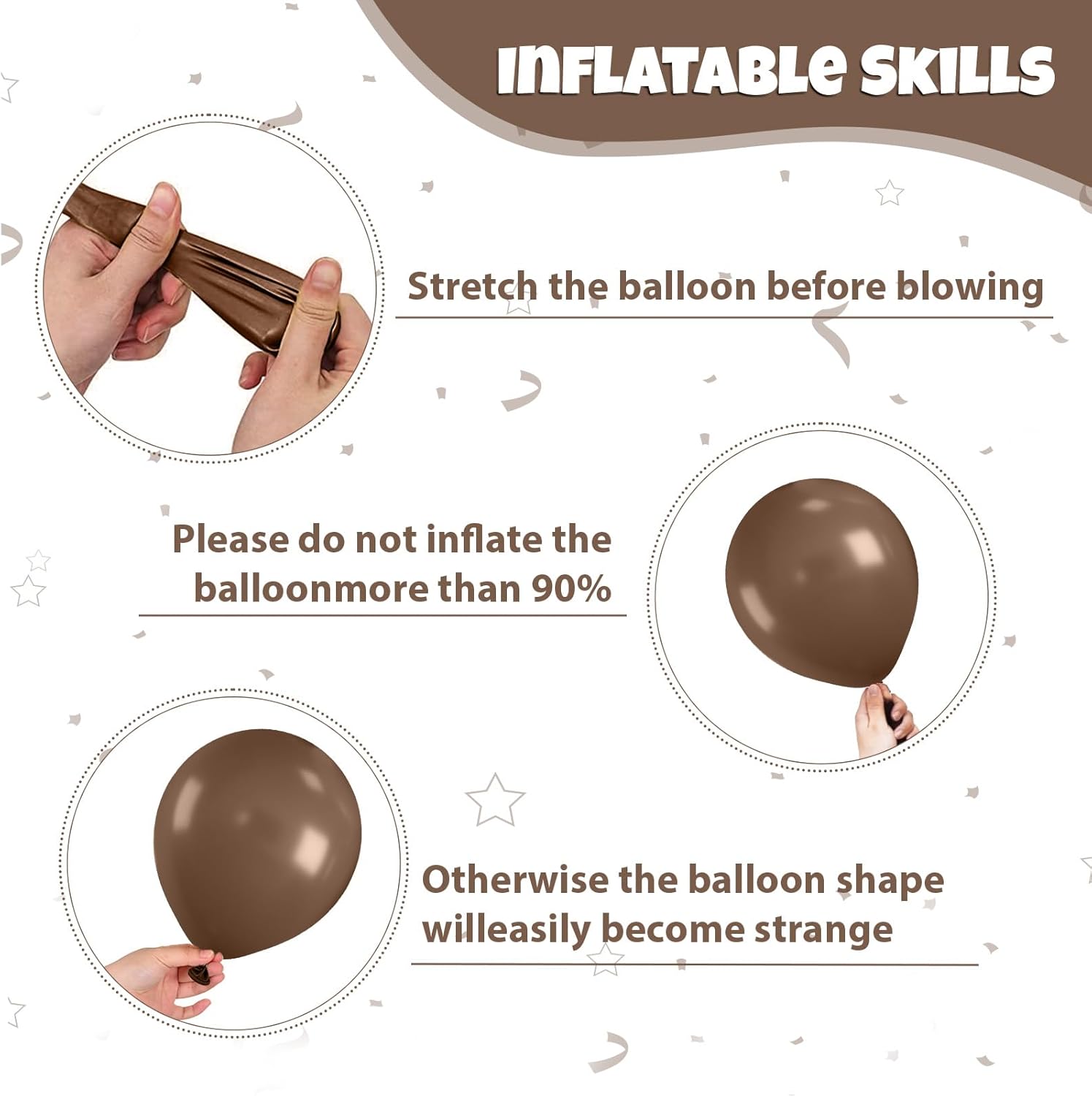 INFLATABLE SKILLS

Stretch the balloon before blowing

Please do not inflate the balloonmore than 90%

Otherwise the balloon shape willeasily become strange