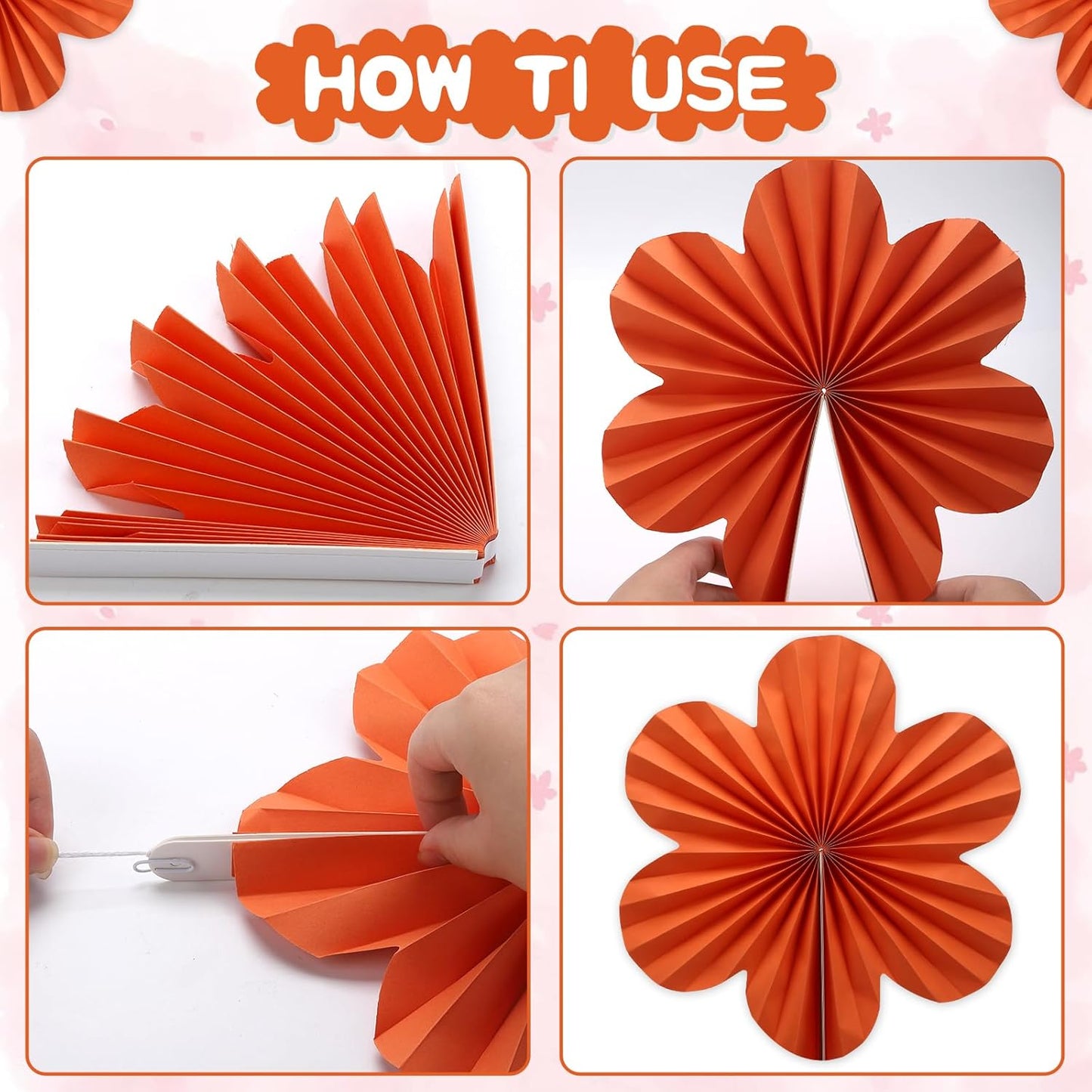 HOW TI USE