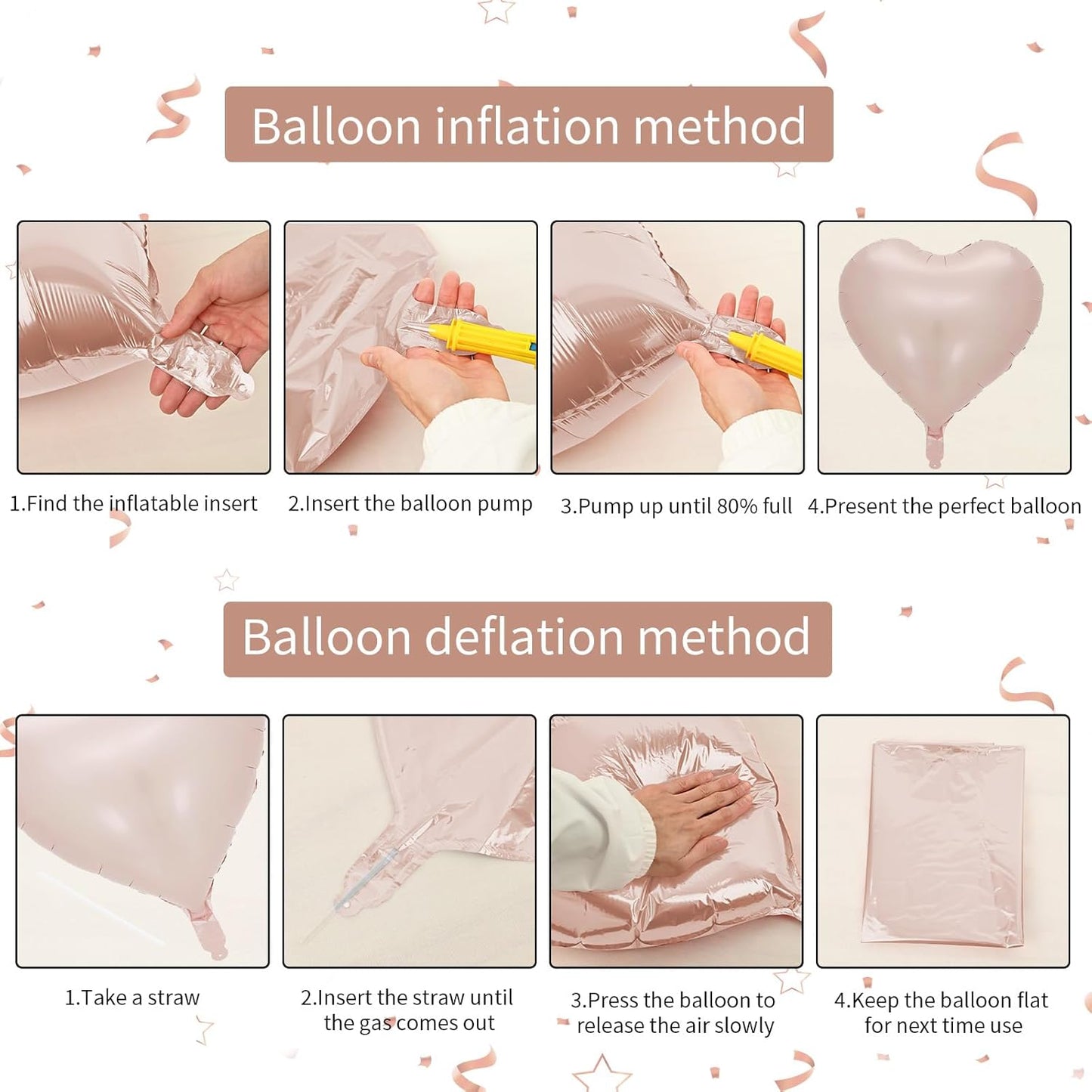 Balloon inflation method

1.Find the inflatable insert

2.Insert the balloon pump

3.Pump up until 80% full

4.Present the perfect balloon

Balloon deflation method

1.Take a straw

2.Insert the straw until the gas comes out

3.Press the balloon to release the air slowly

4.Keep the balloon flat for next time use