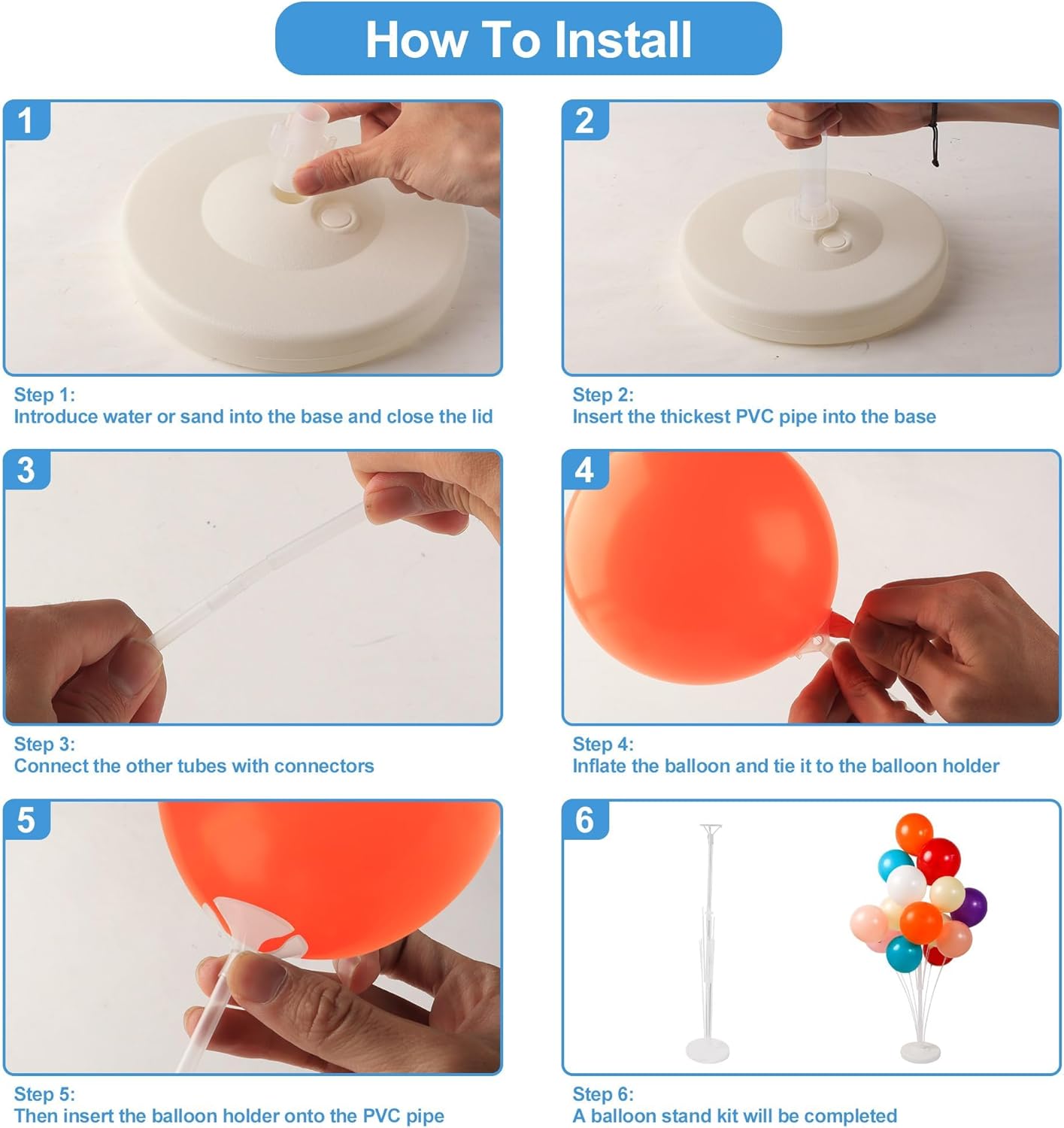 How To Install

1

Step 1:
Introduce water or sand into the base and close the lid

2

Step 2:
Insert the thickest PVC pipe into the base

3

Step 3:
Connect the other tubes with connectors

4

Step 4:
Inflate the balloon and tie it to the balloon holder

5

Step 5:
Then insert the balloon holder onto the PVC pipe

6

Step 6:
A balloon stand kit will be completed