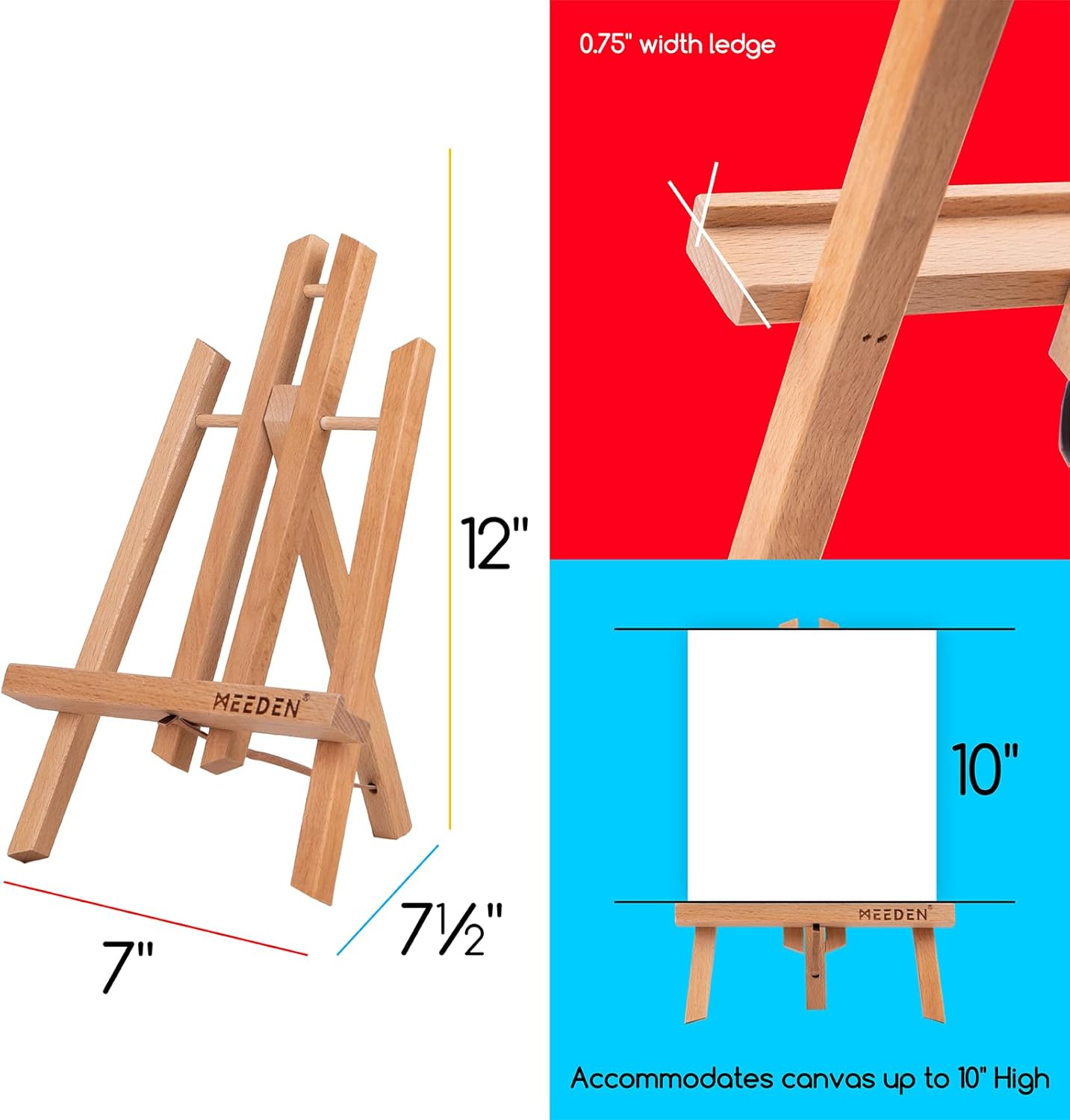 12"

MEEDEN®

7"

7½"

0.75" width ledge

10"

MEEDEN®

Accommodates canvas up to 10" High