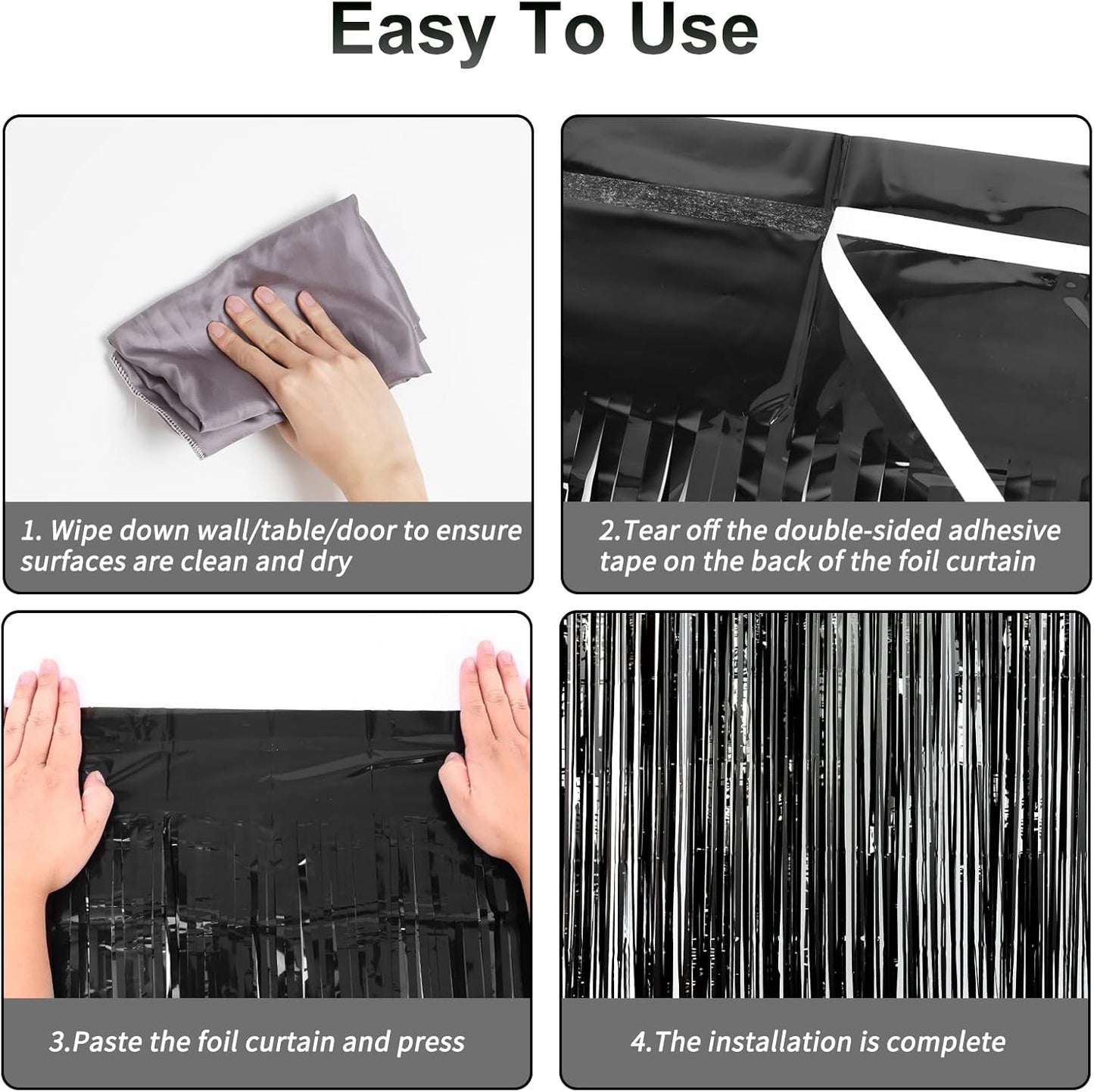 Easy To Use

1. Wipe down wall/table/door to ensure surfaces are clean and dry

2.Tear off the double-sided adhesive tape on the back of the foil curtain

3.Paste the foil curtain and press

4.The installation is complete