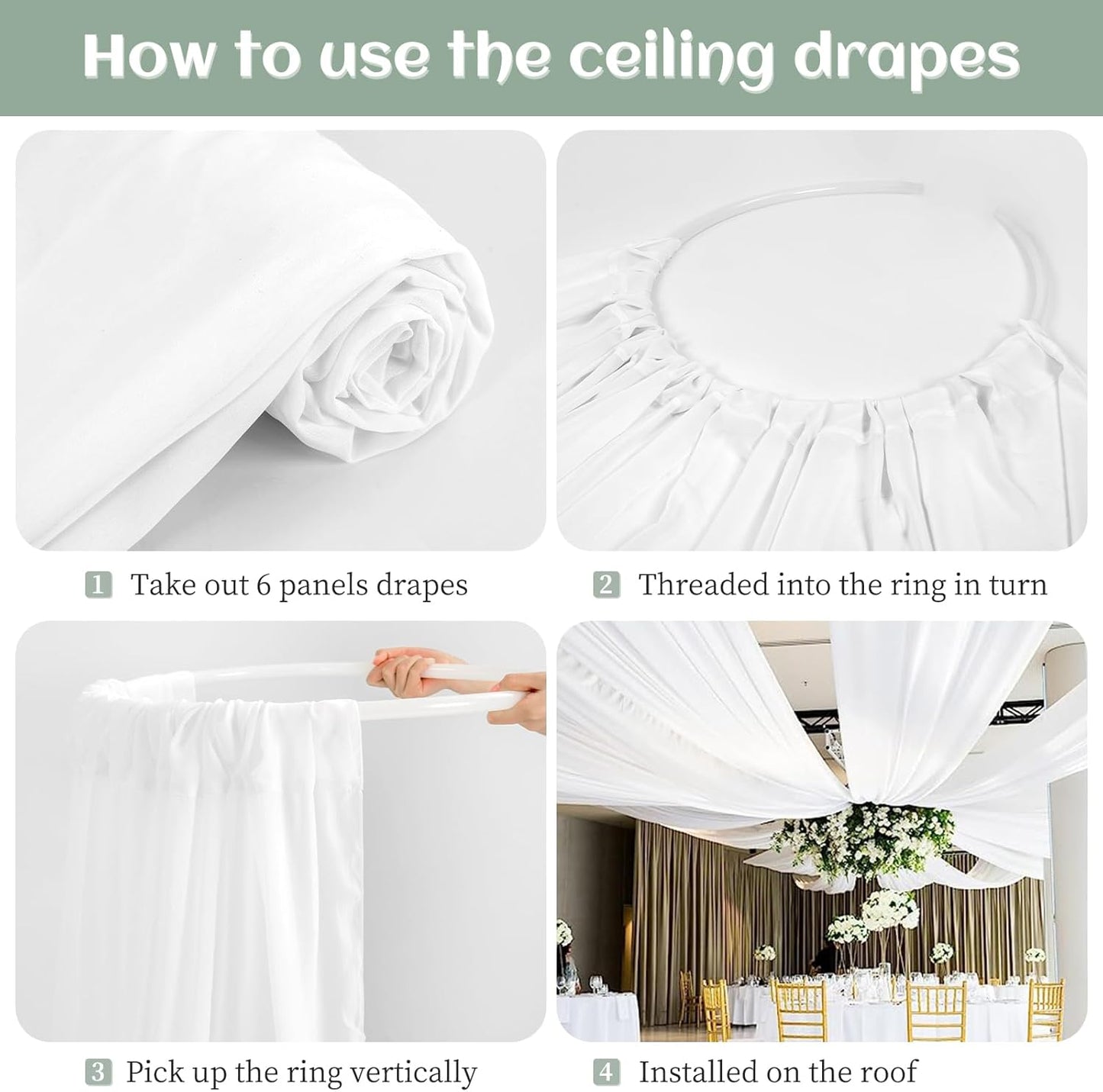 How to use the ceiling drapes

1 Take out 6 panels drapes

2 Threaded into the ring in turn

3 Pick up the ring vertically

4 Installed on the roof