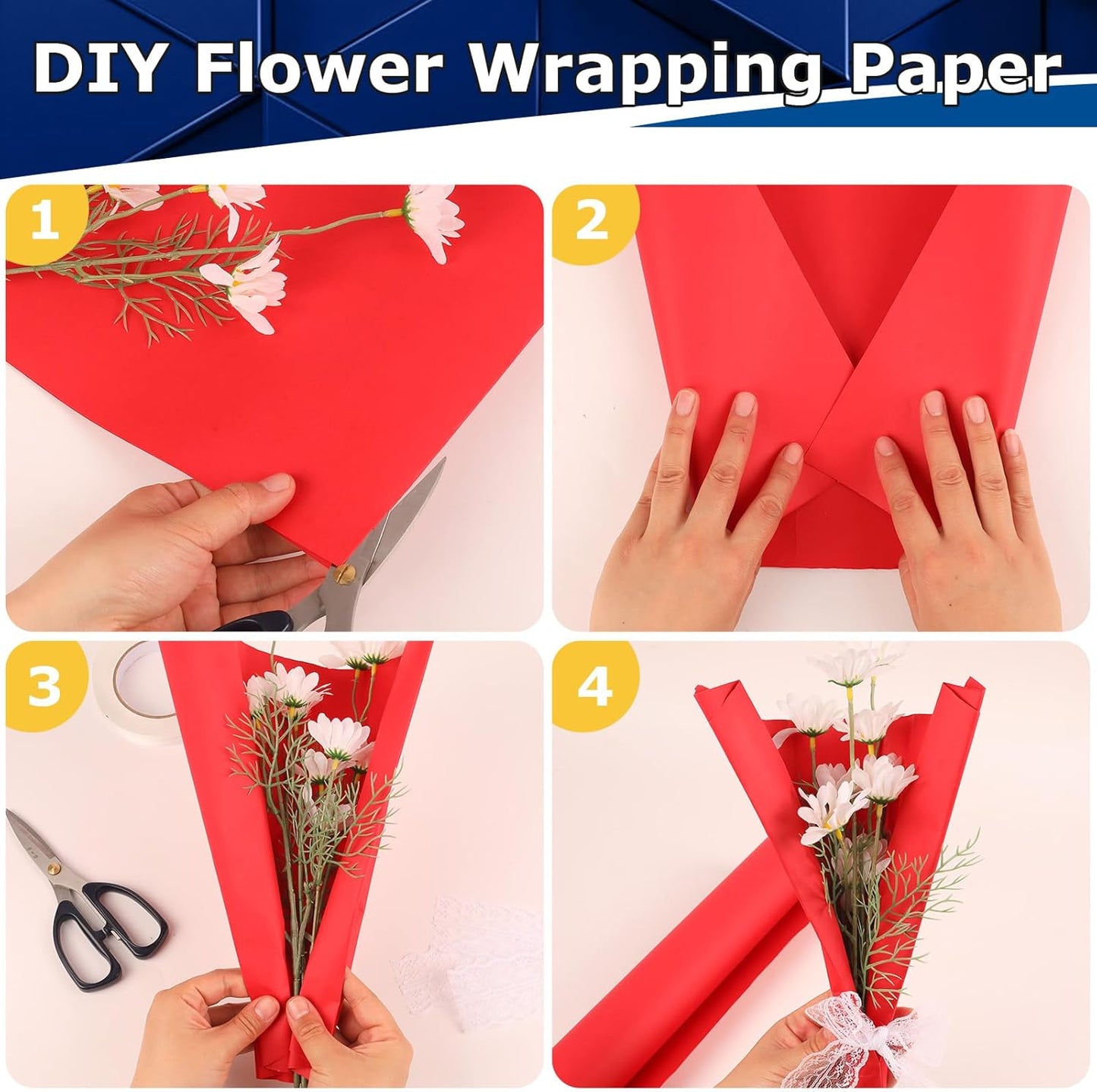 DIY Flower Wrapping Paper

1

2

3

4