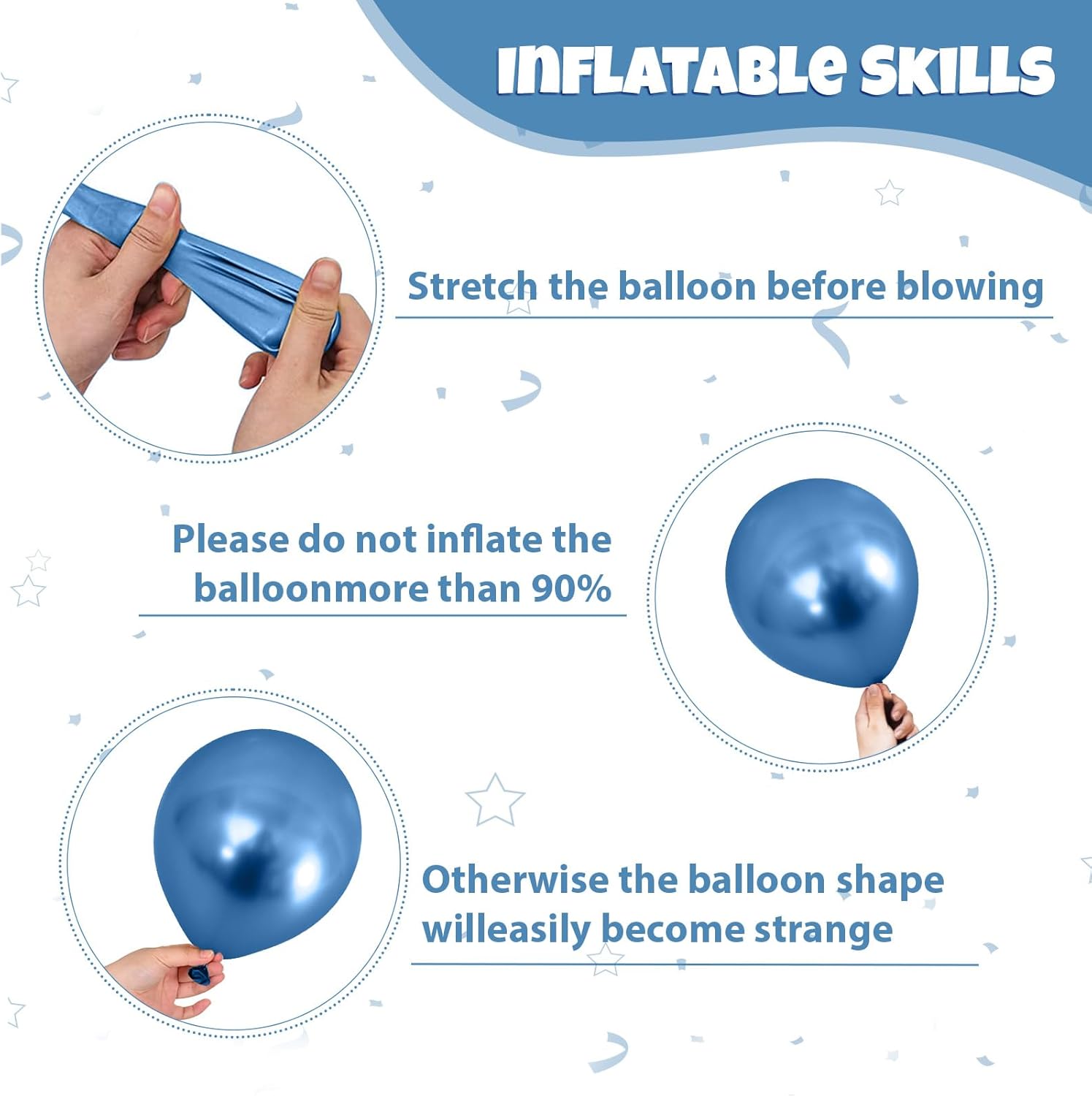 INFLATABLE SKILLS

Stretch the balloon before blowing

Please do not inflate the balloonmore than 90%

Otherwise the balloon shape willeasily become strange