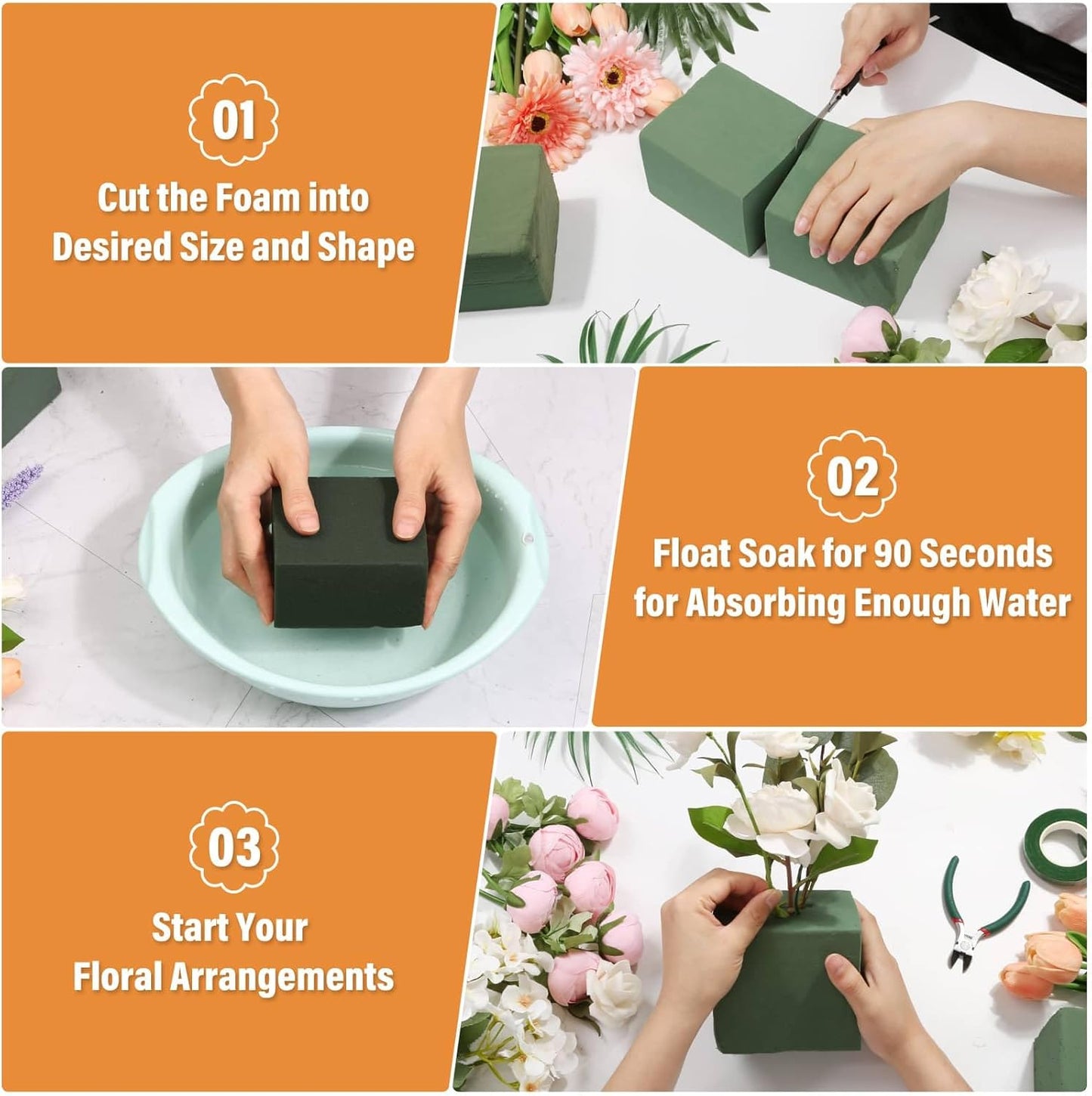 01

Cut the Foam into Desired Size and Shape

02

Float Soak for 90 Seconds for Absorbing Enough Water

03

Start Your Floral Arrangements