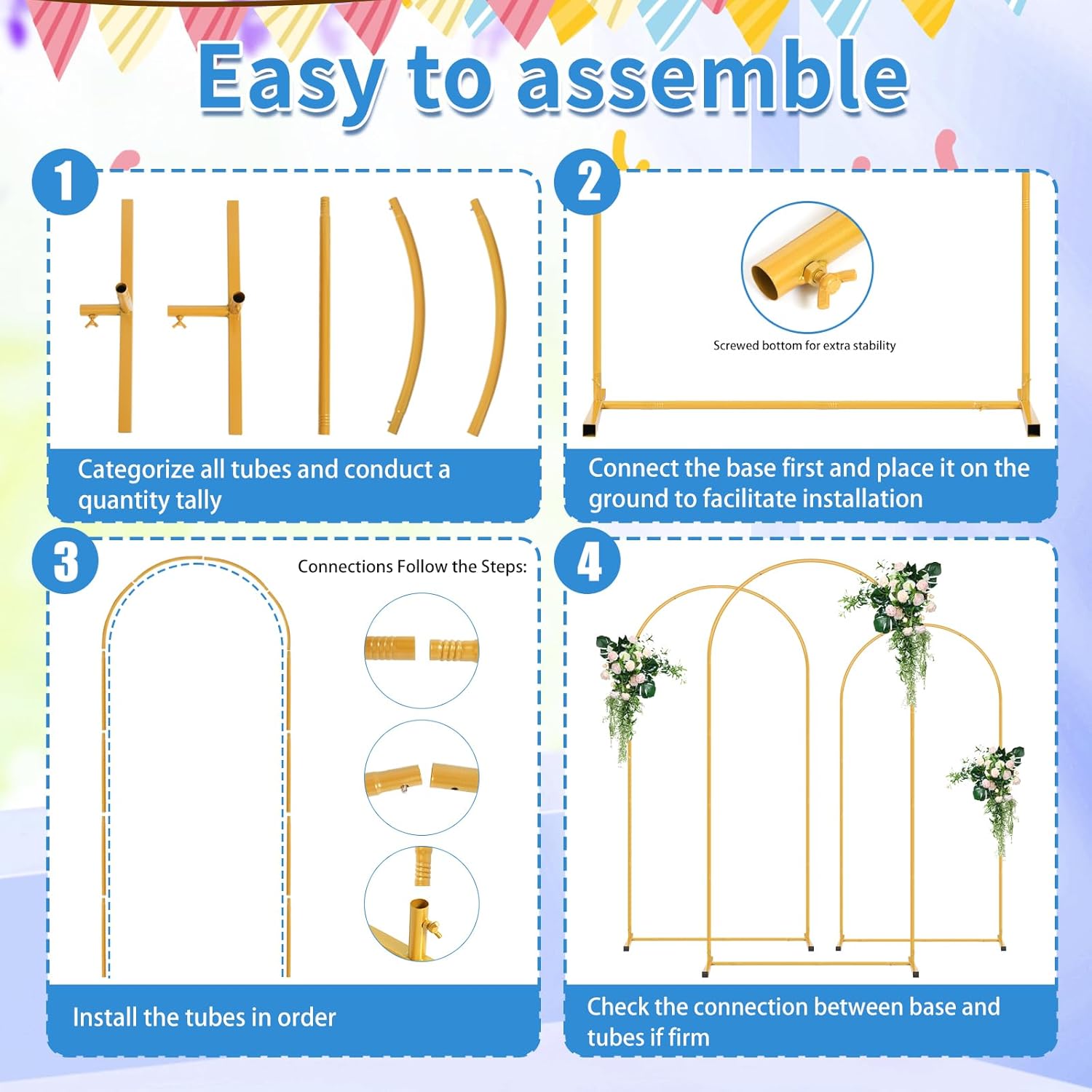 Easy to assemble

1

Categorize all tubes and conduct a quantity tally

2

Screwed bottom for extra stability

Connect the base first and place it on the ground to facilitate installation

3

Connections Follow the Steps:

Install the tubes in order

4

Check the connection between base and tubes if firm