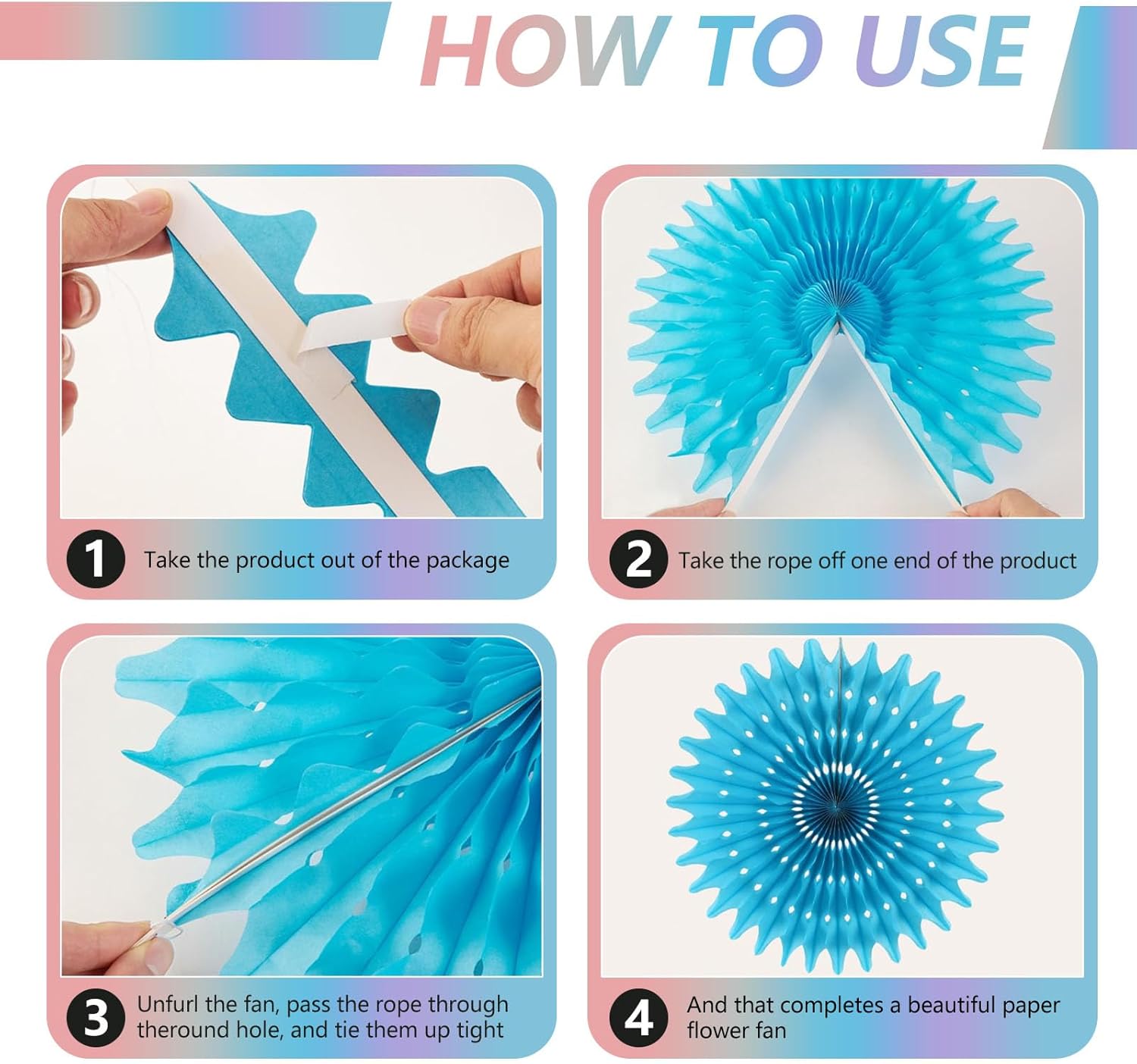 HOW TO USE

1 Take the product out of the package

2 Take the rope off one end of the product

3 Unfurl the fan, pass the rope through theround hole, and tie them up tight

4 And that completes a beautiful paper flower fan